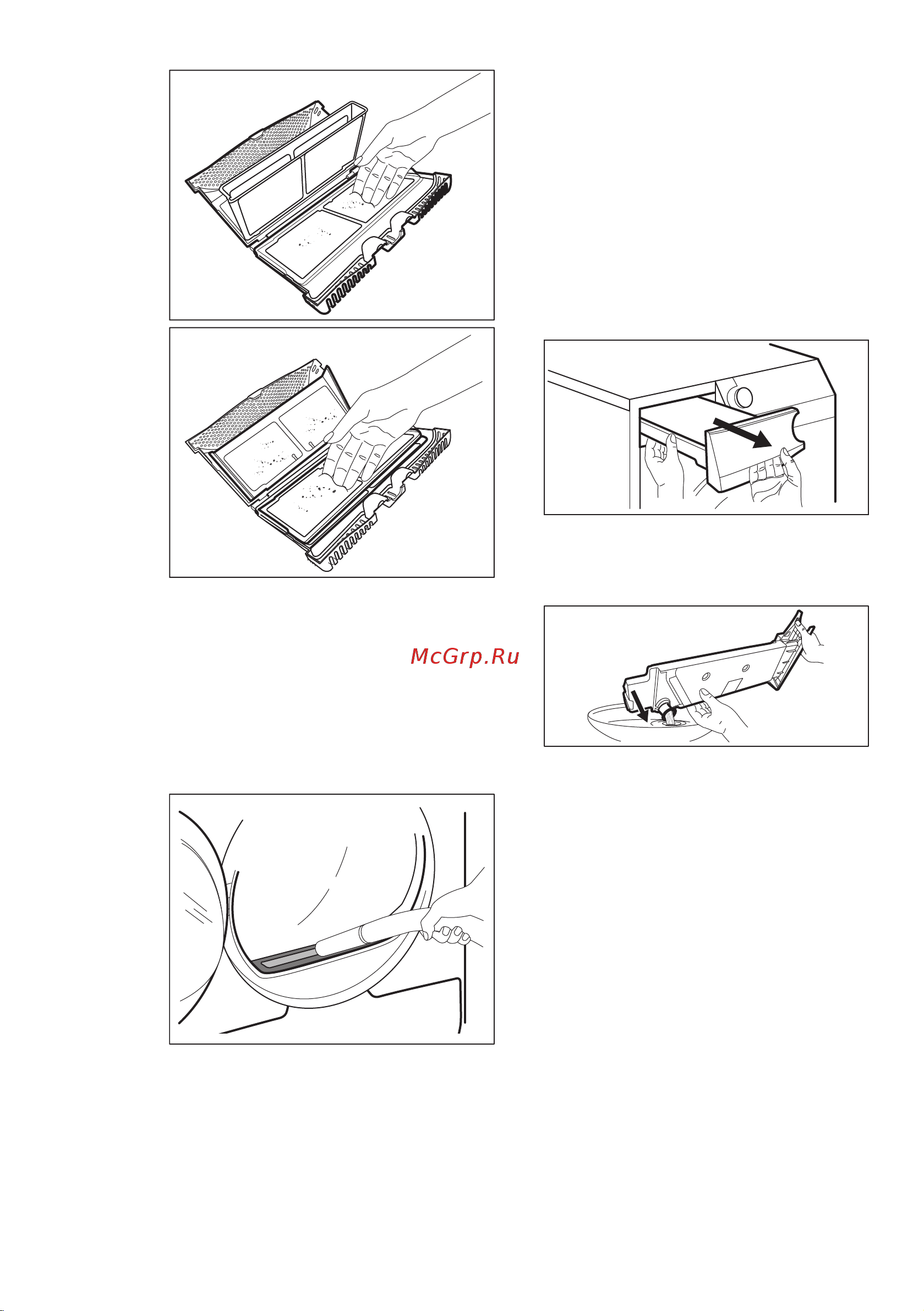 McGrp.Ru