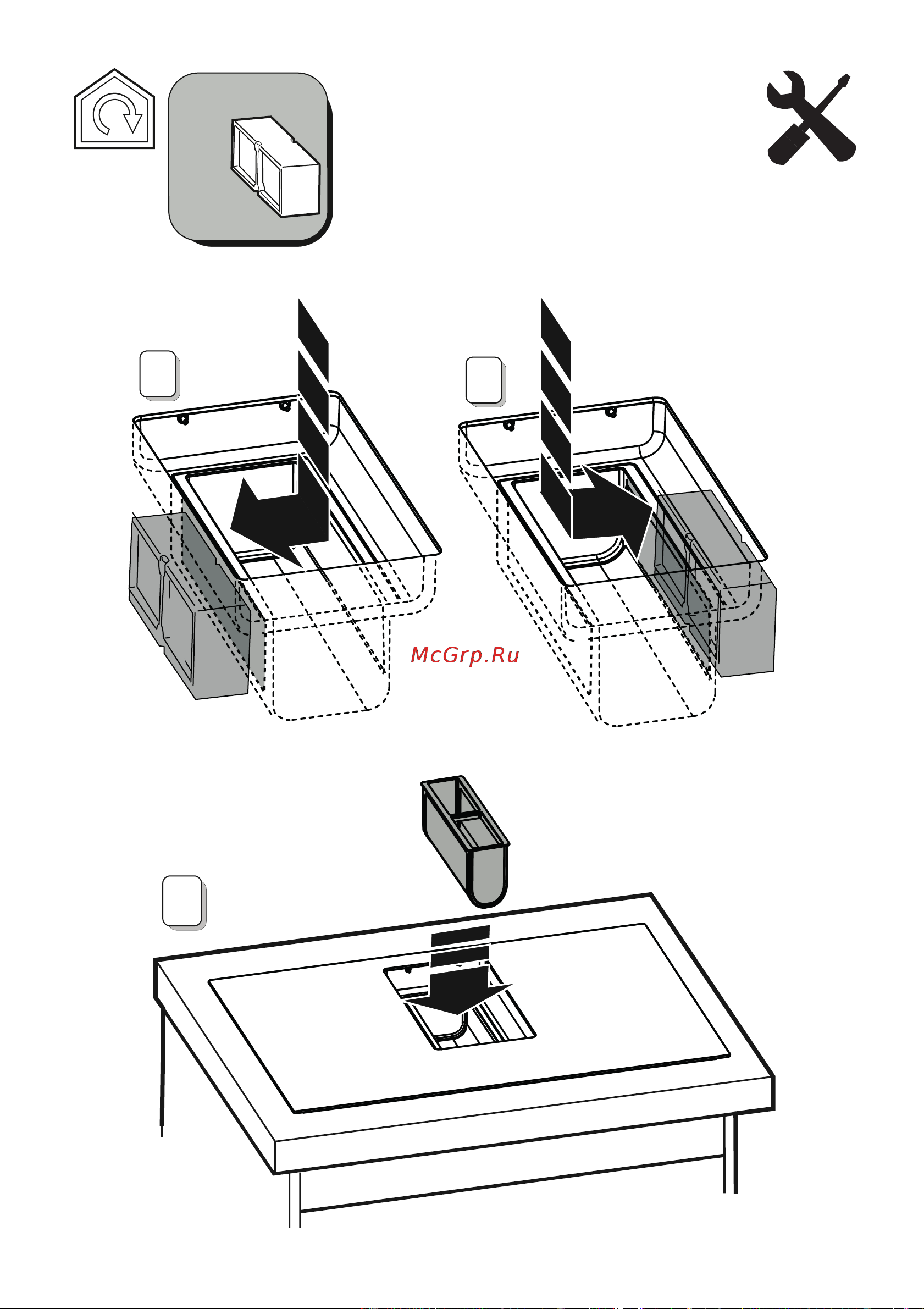 McGrp.Ru