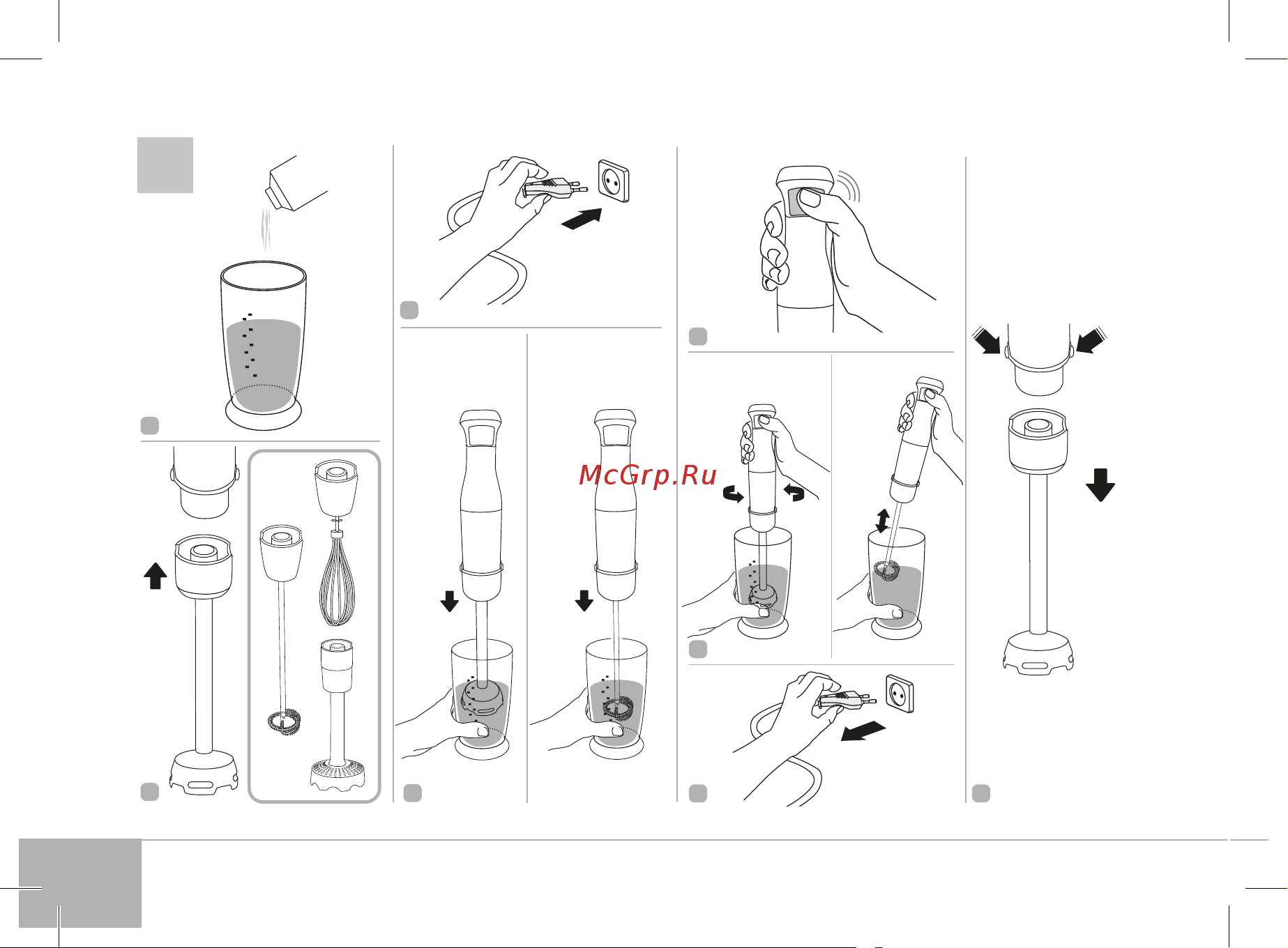 McGrp.Ru