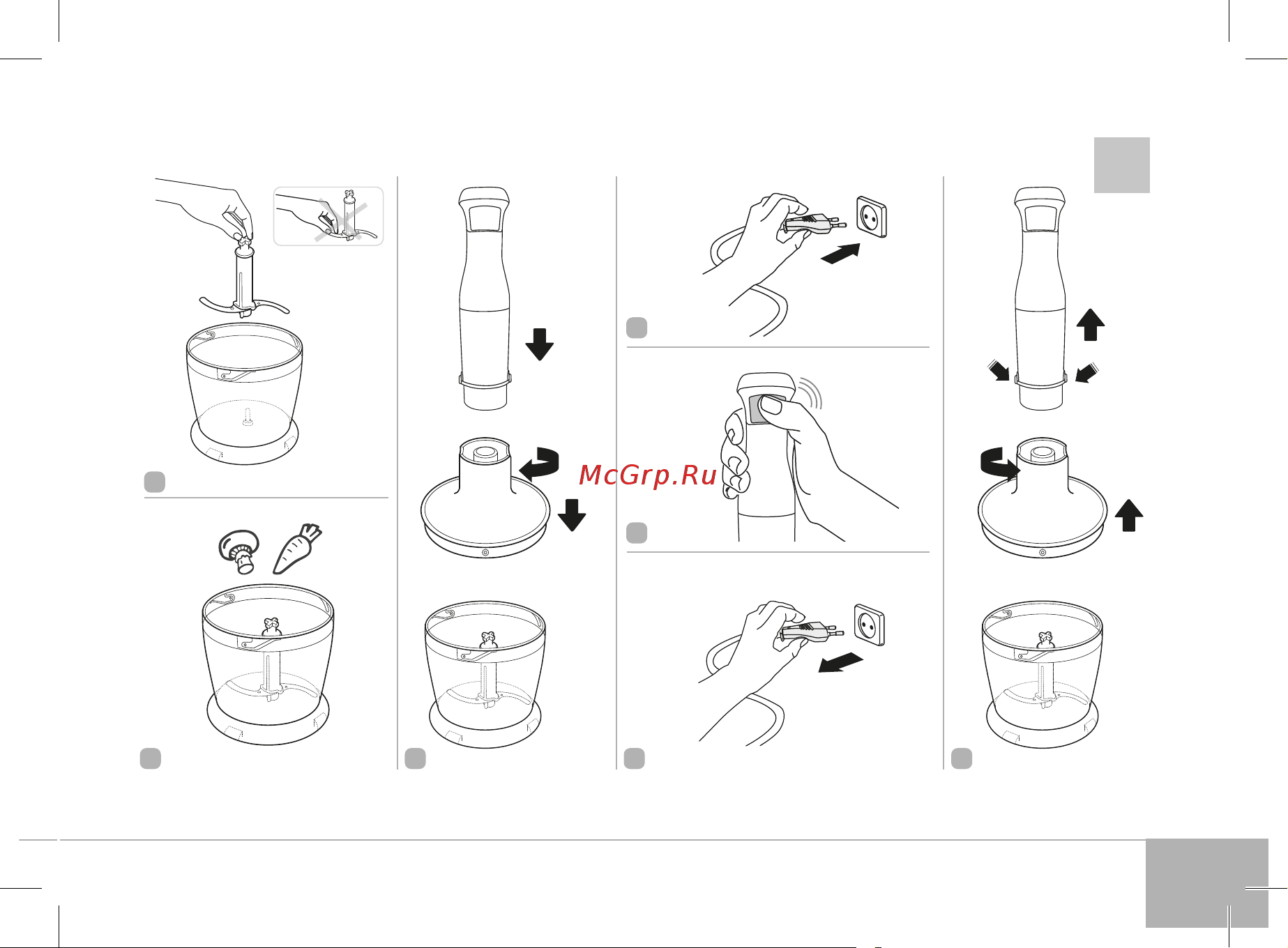 McGrp.Ru