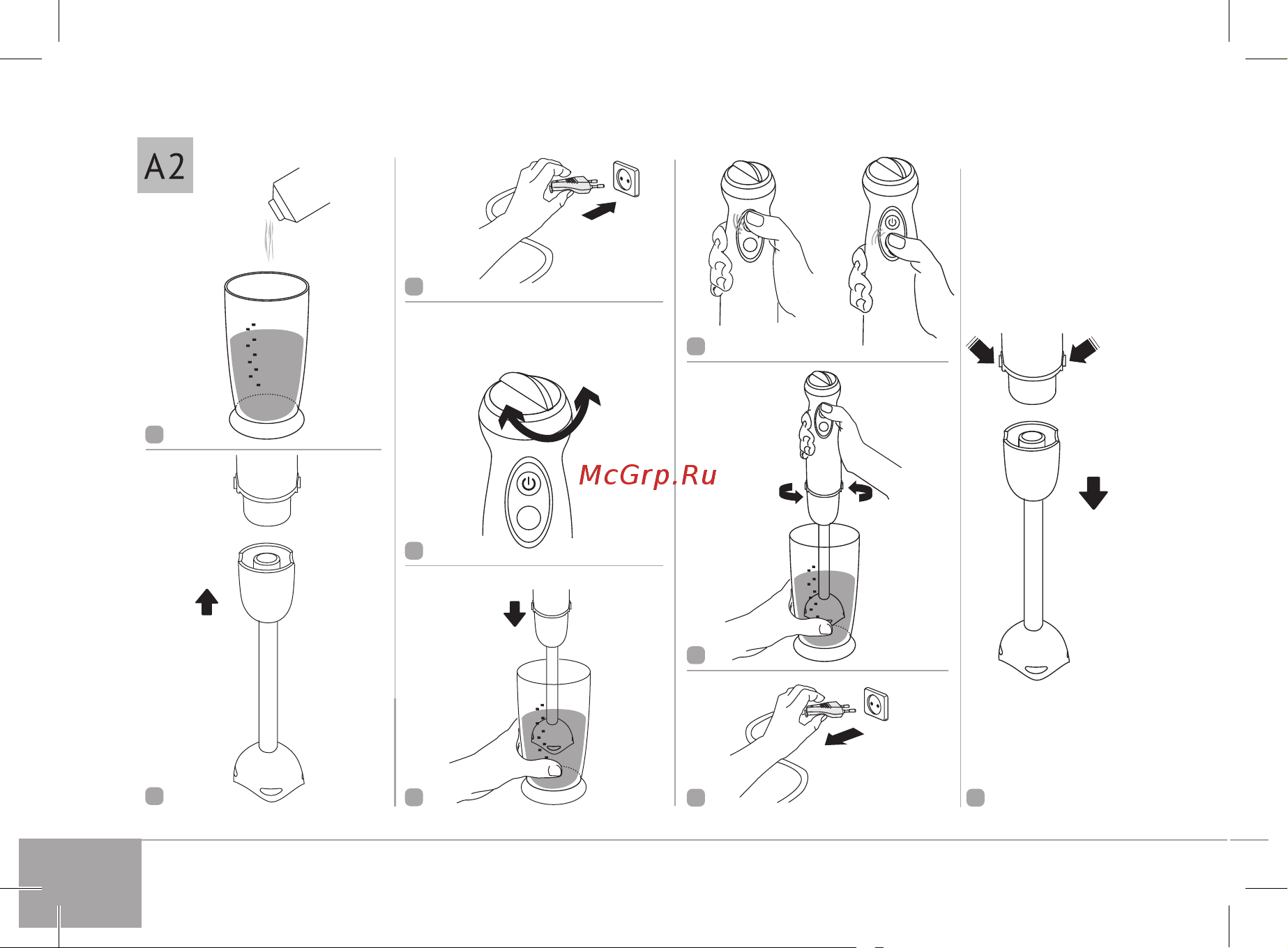 A2

McGrp.Ru