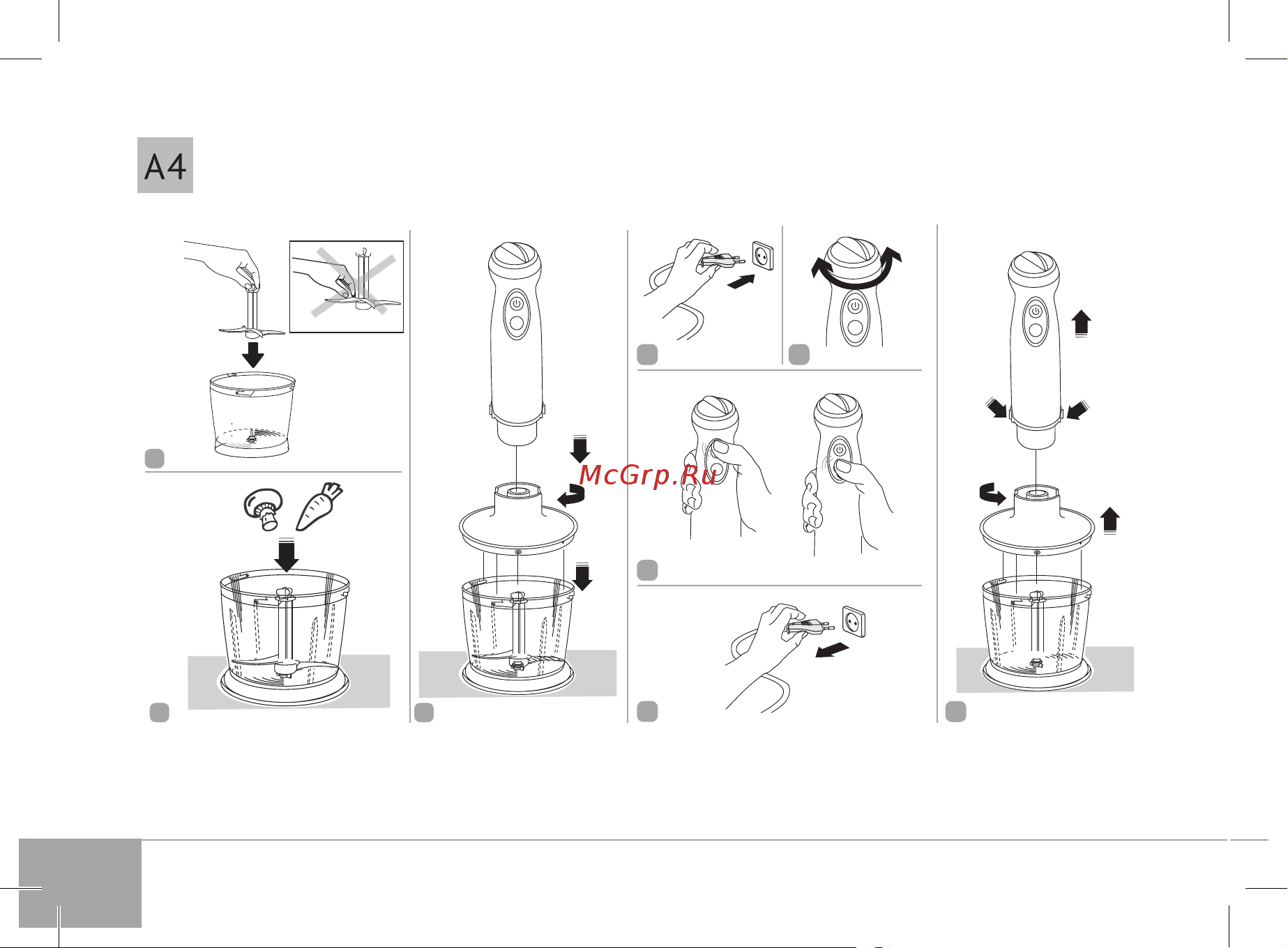 A4

McGrp.Ru