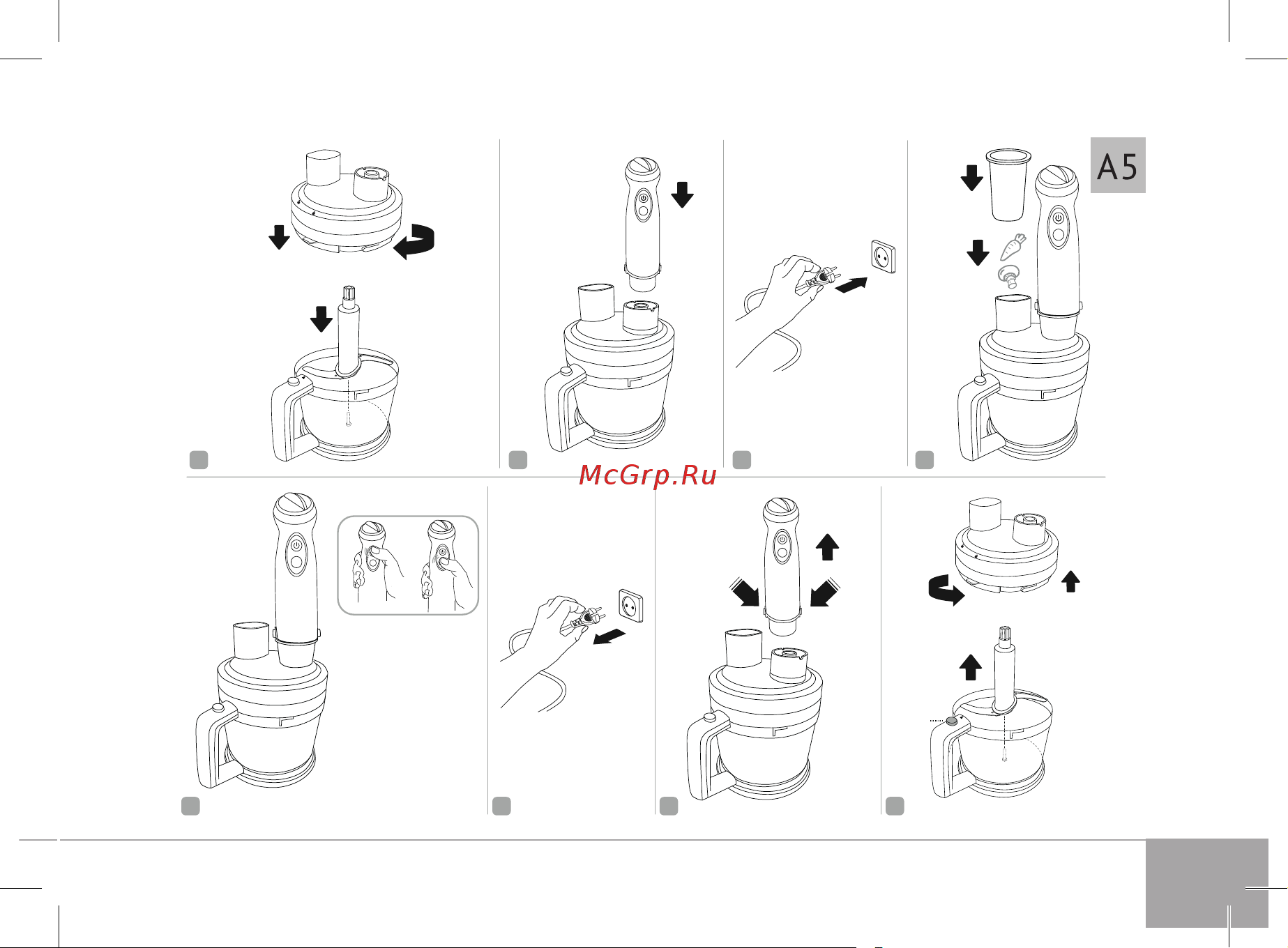 A5

McGrp.Ru