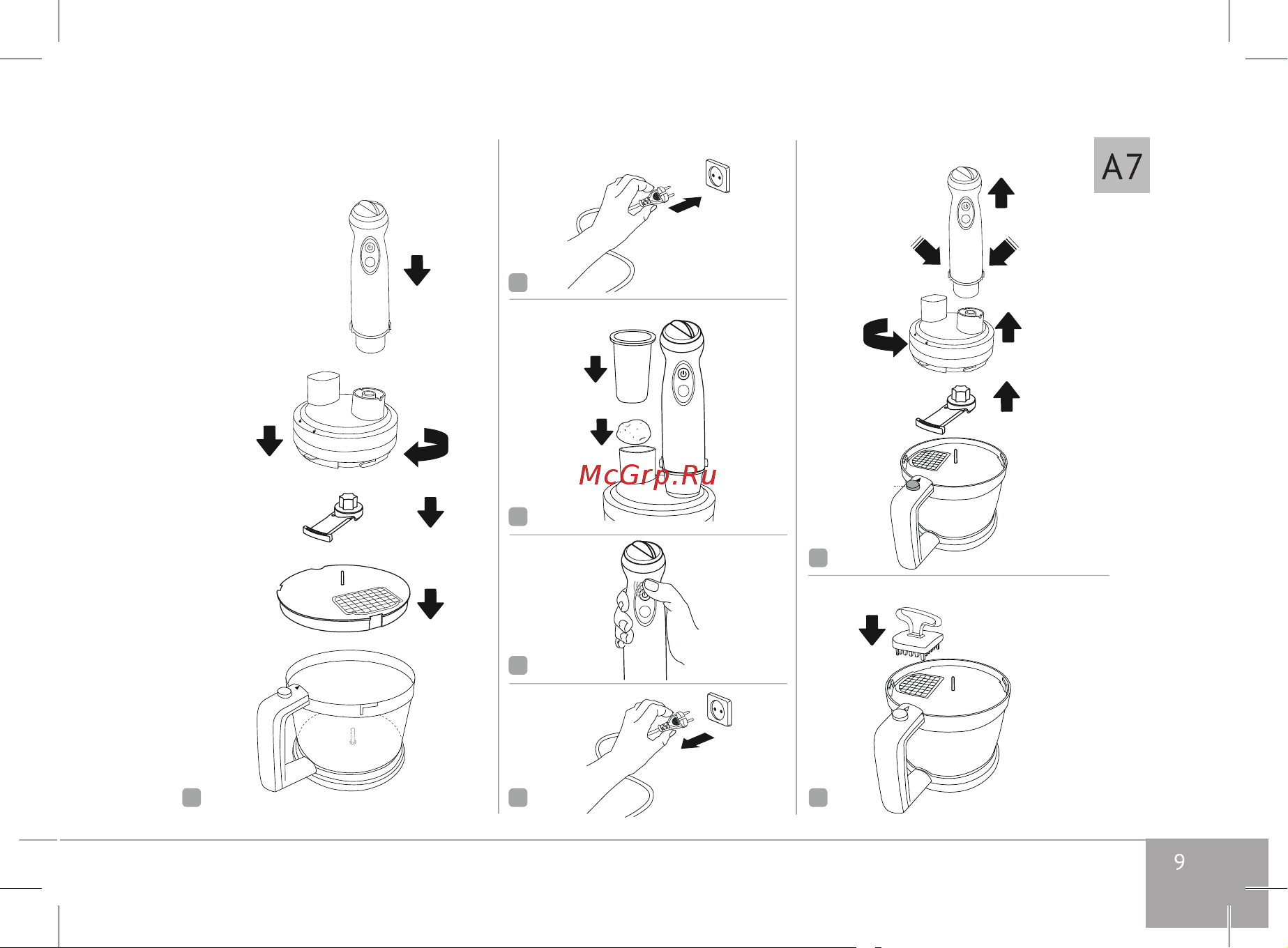 A7

McGrp.Ru

9