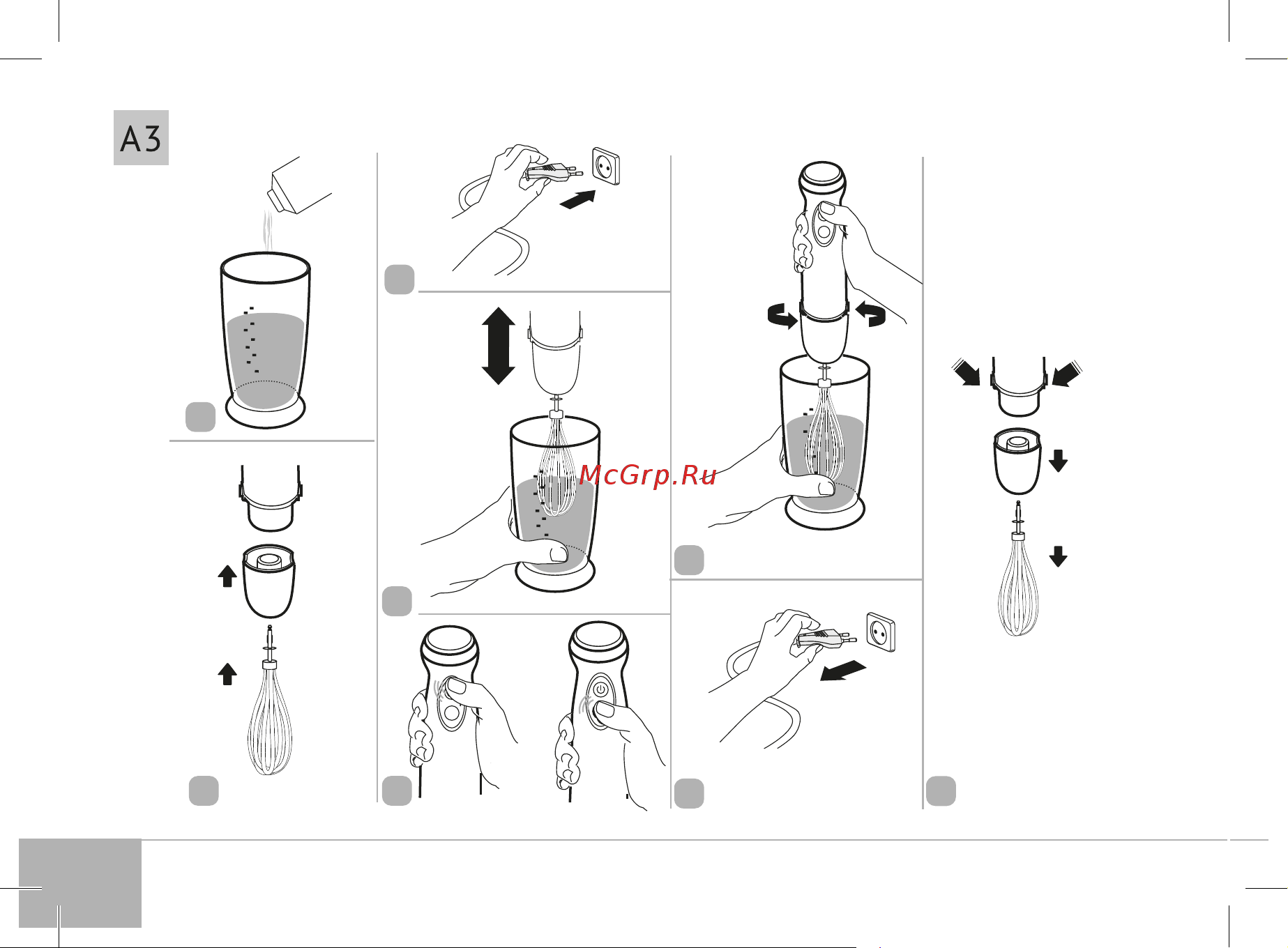 A3

McGrp.Ru