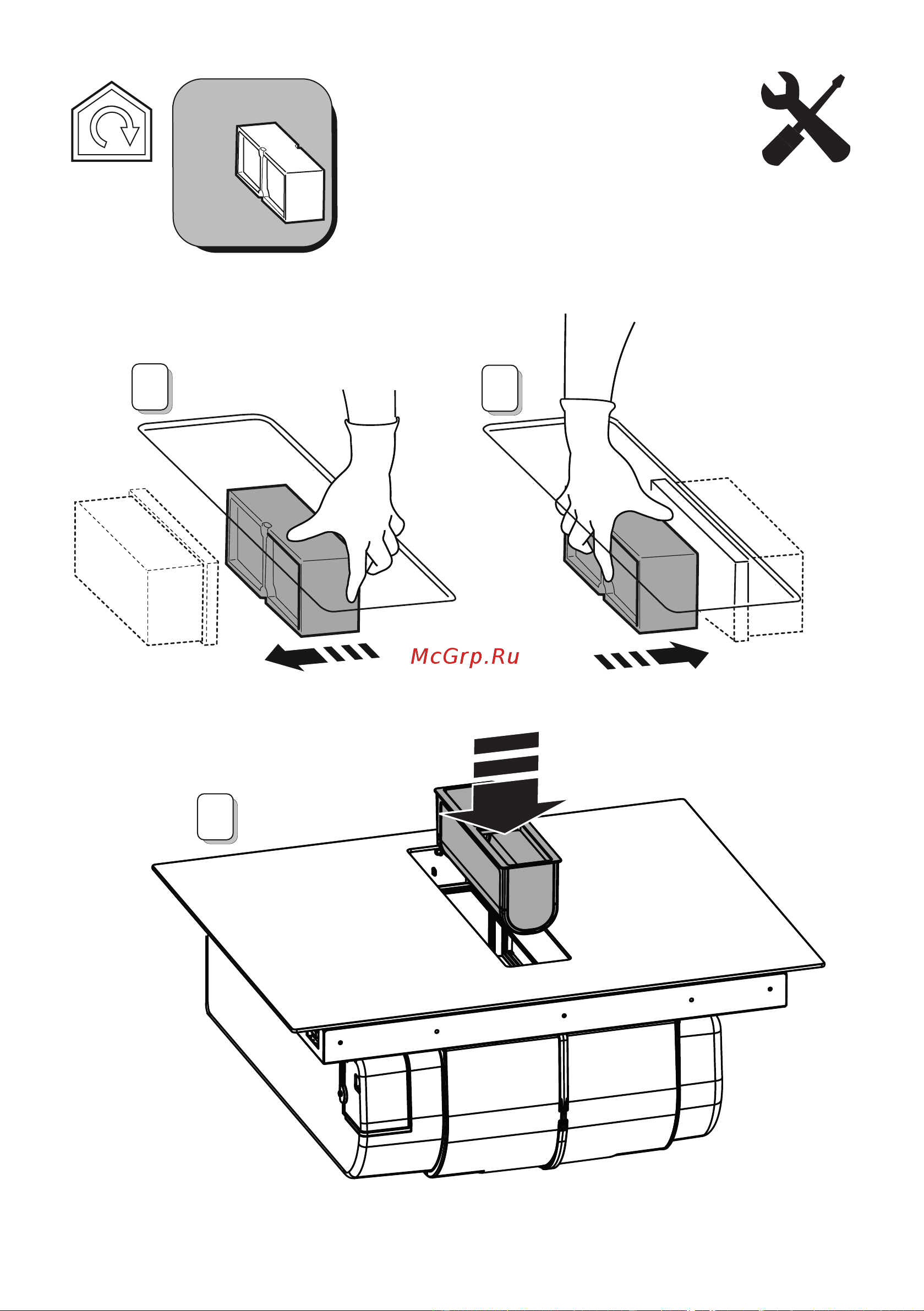 McGrp.Ru