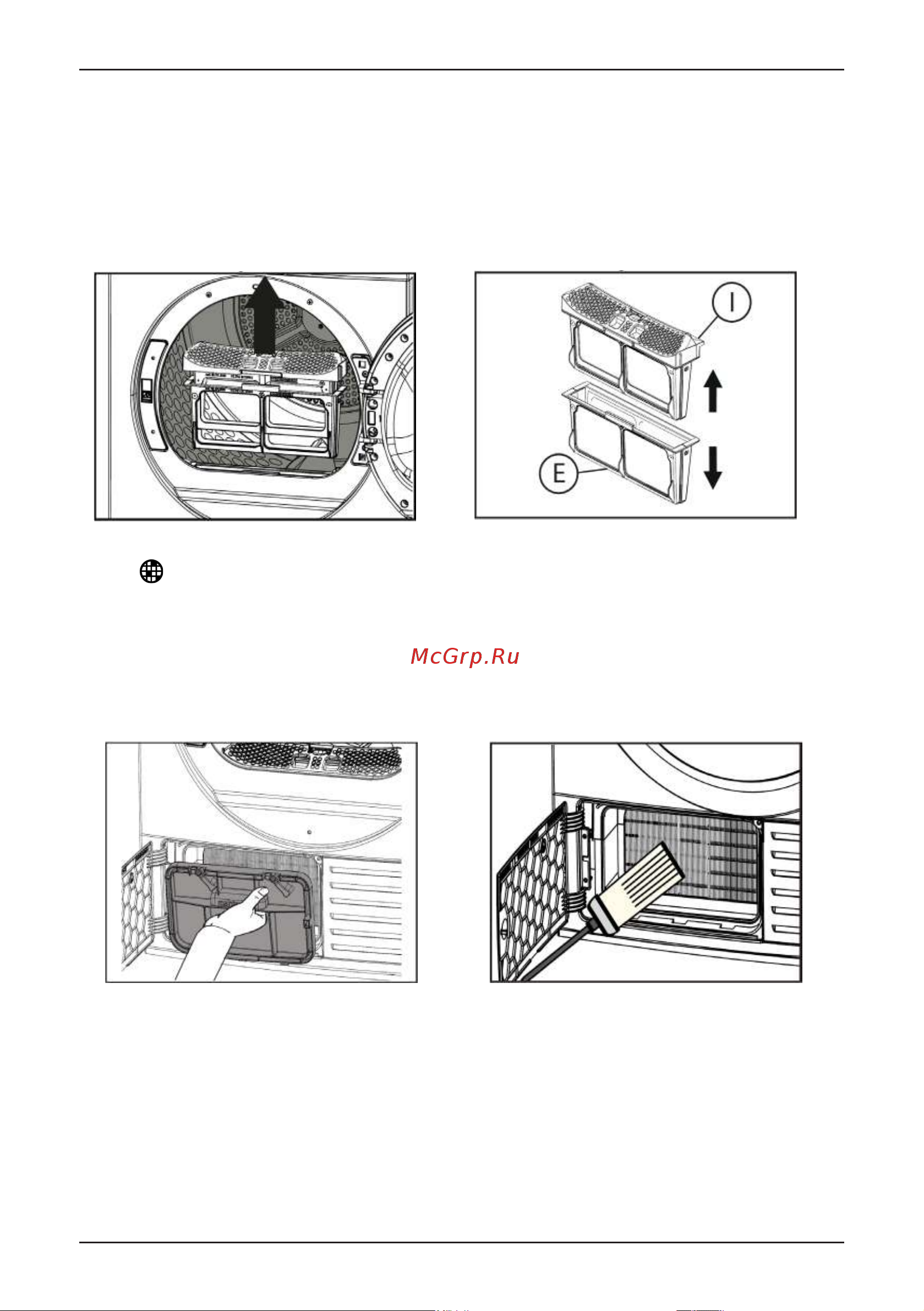 I

E

McGrp.Ru