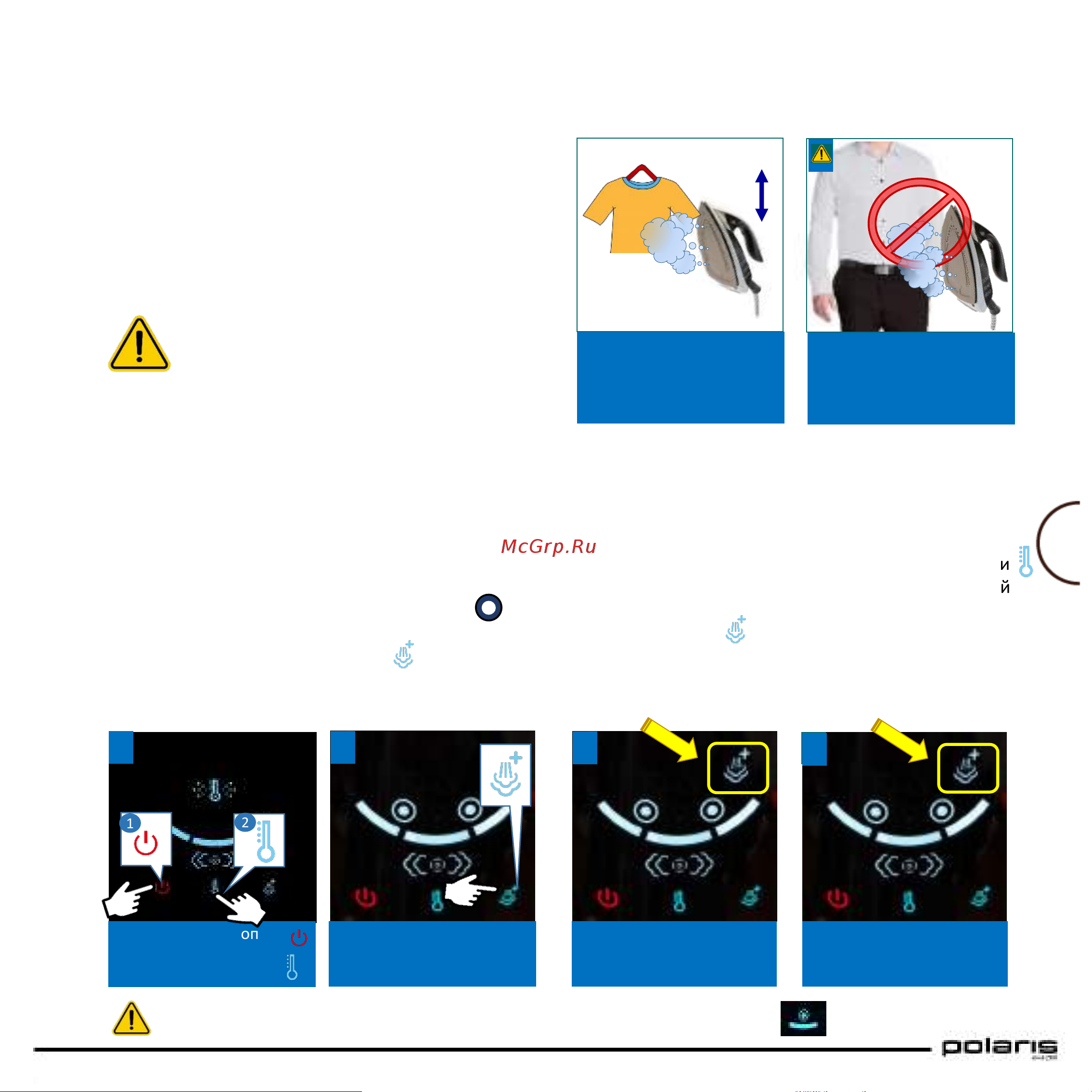 McGrp.Ru

и
й

1

2

оп

polaris