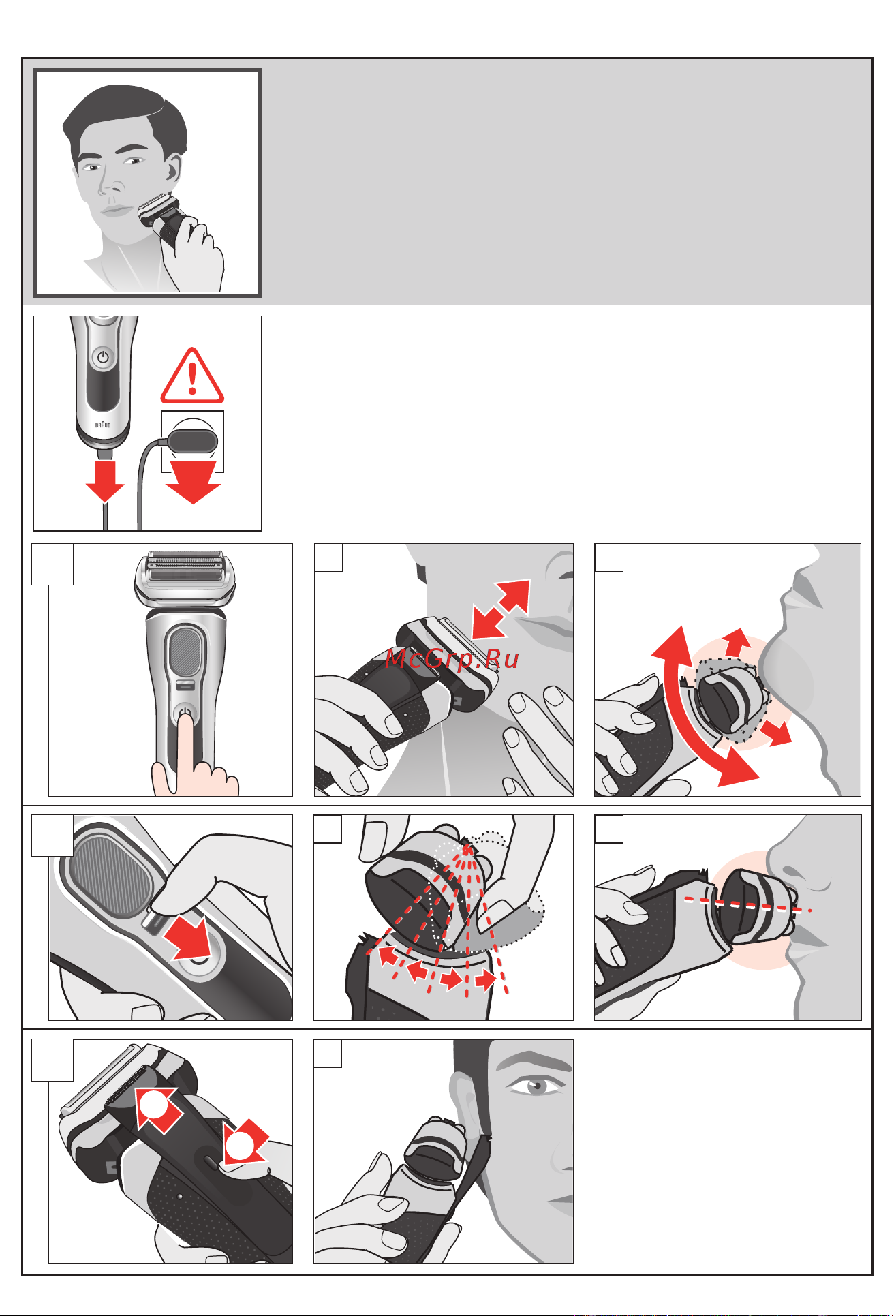 BRAUN

McGrp.Ru