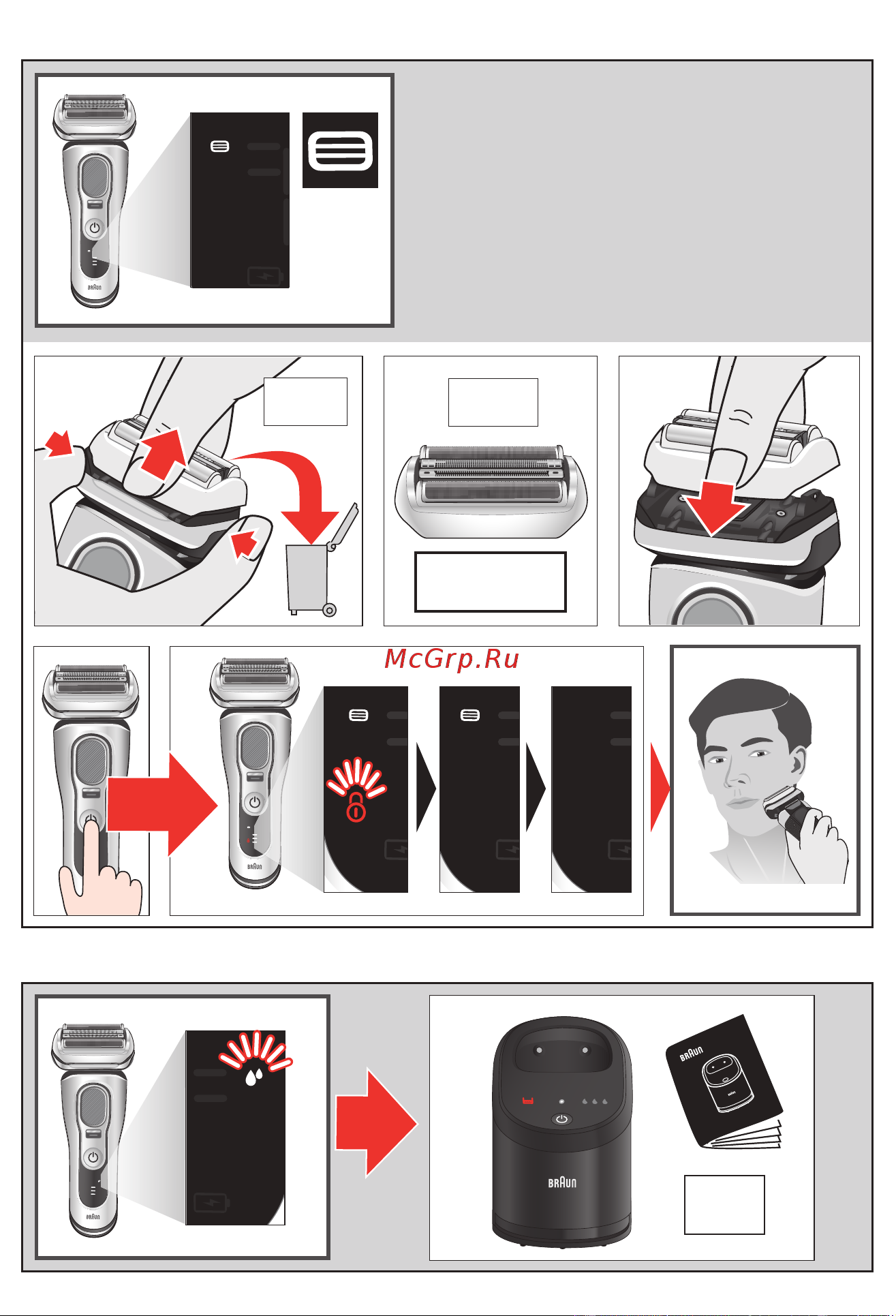 BRAUN

McGrp.Ru

BRAUN

BRAUN

BRAUN

BRAUN

BRAUN