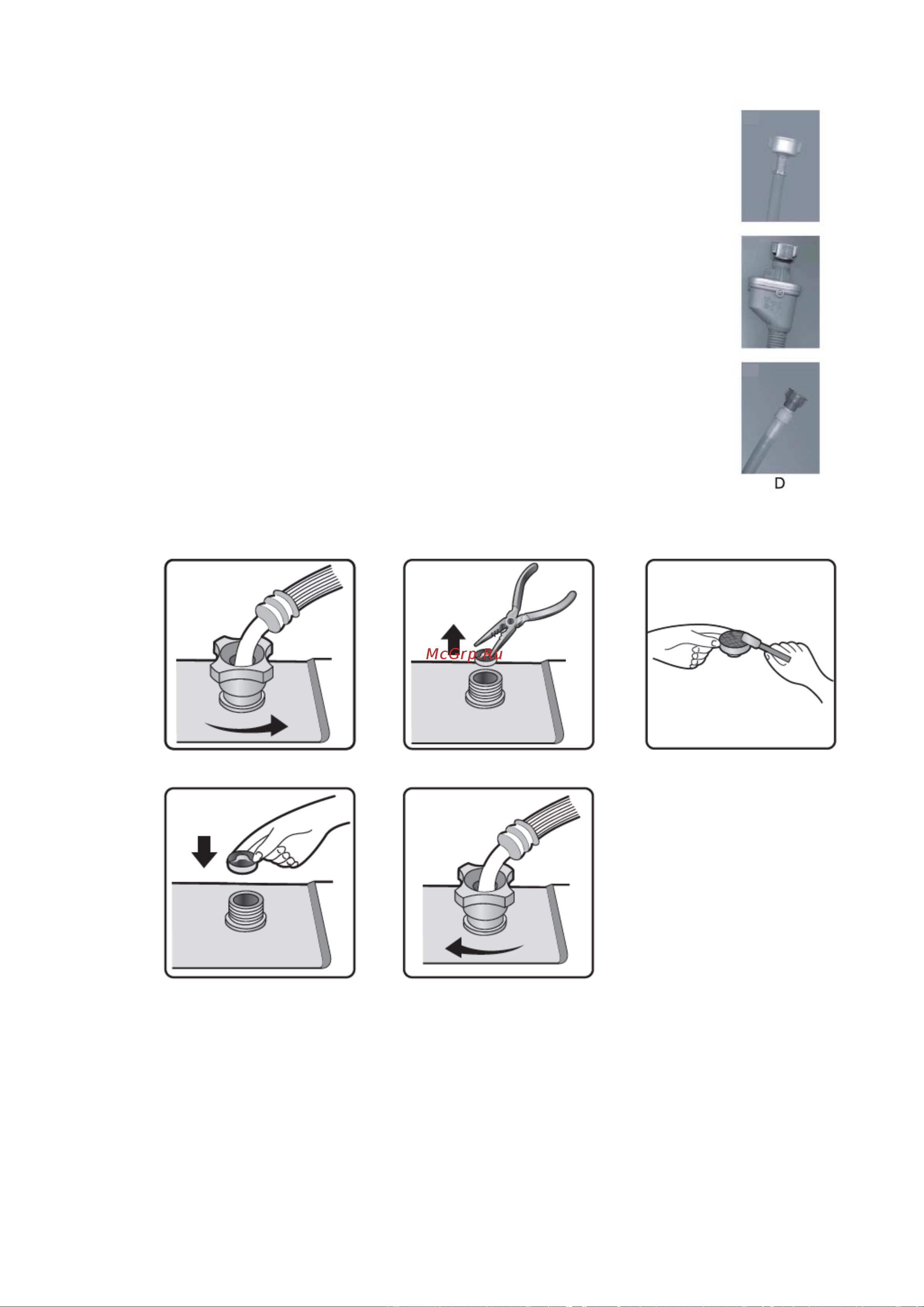 D

McGrp.Ru