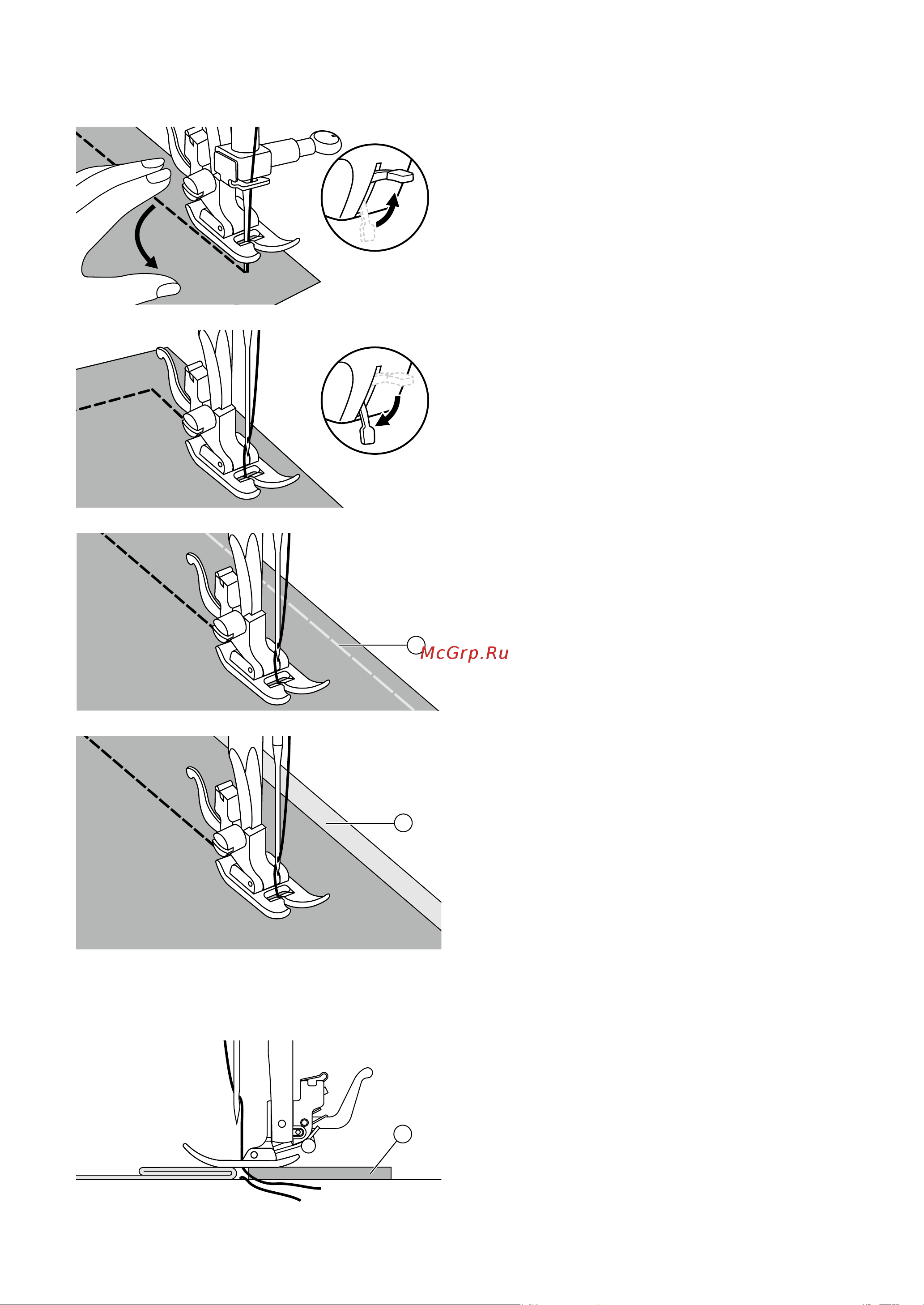 McGrp.Ru