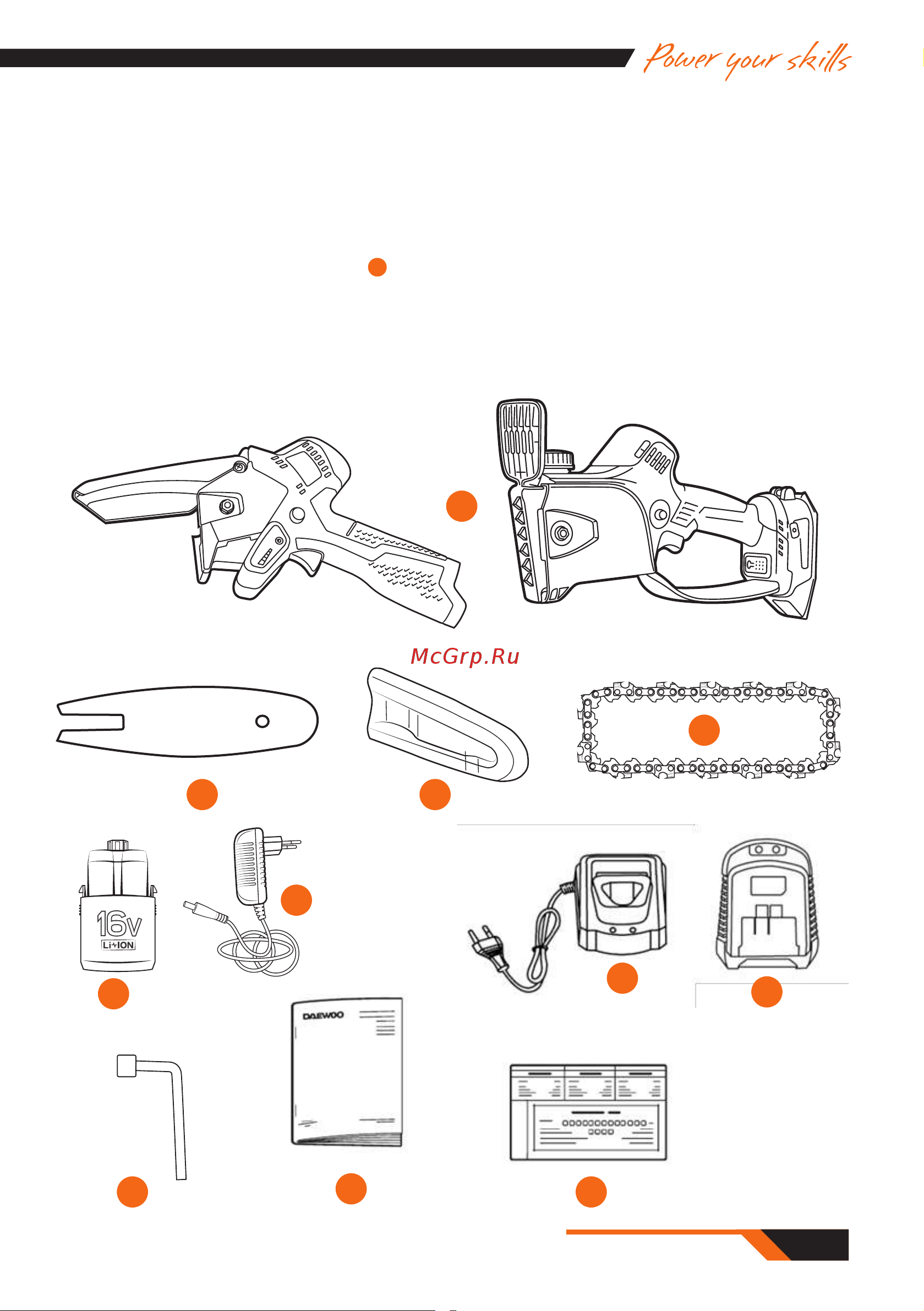 Power your skills

McGrp.Ru

16v
Li-ION

DAEWOO