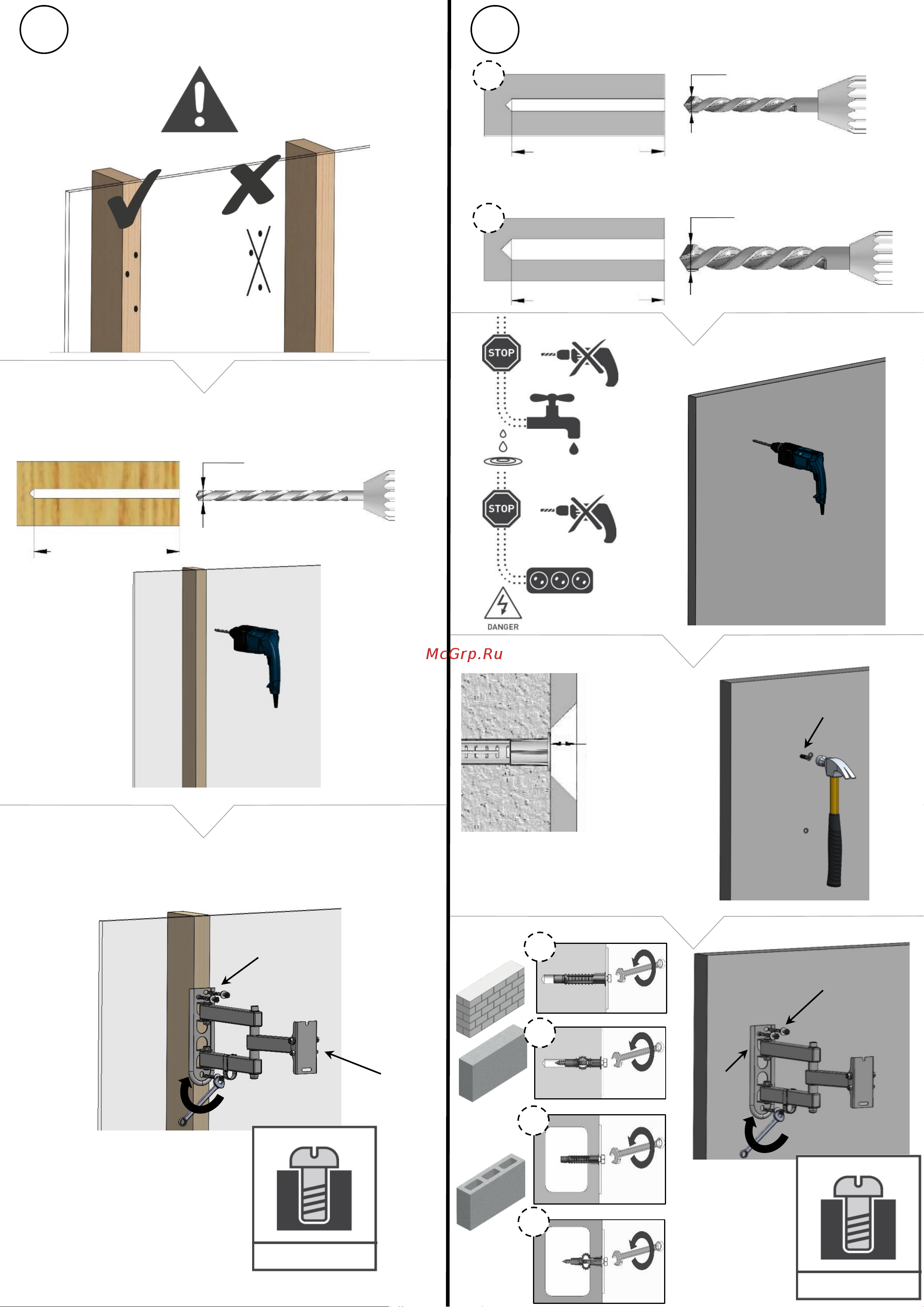 STOP

STOP

DANGER

McGrp.Ru