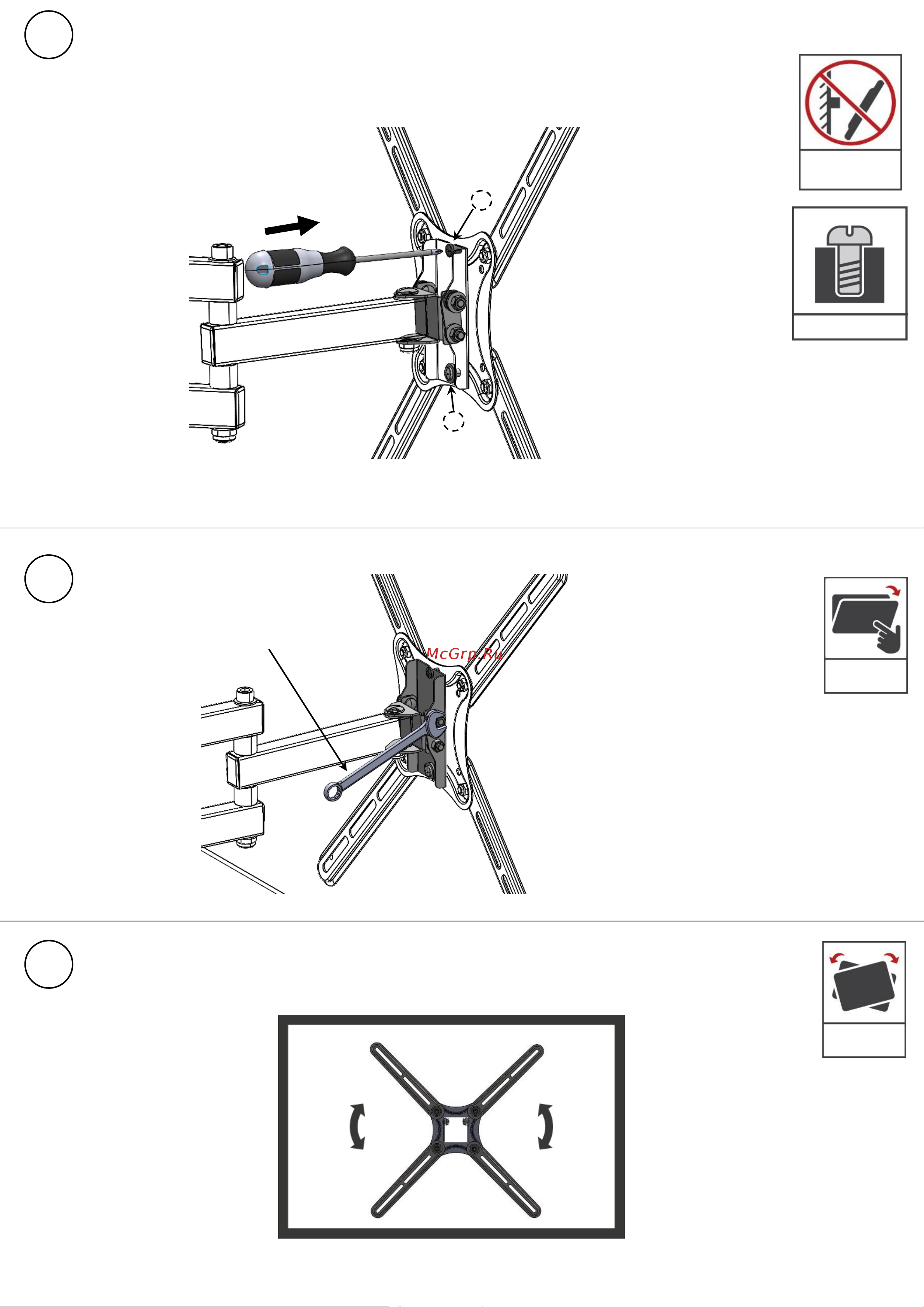 McGrp.Ru