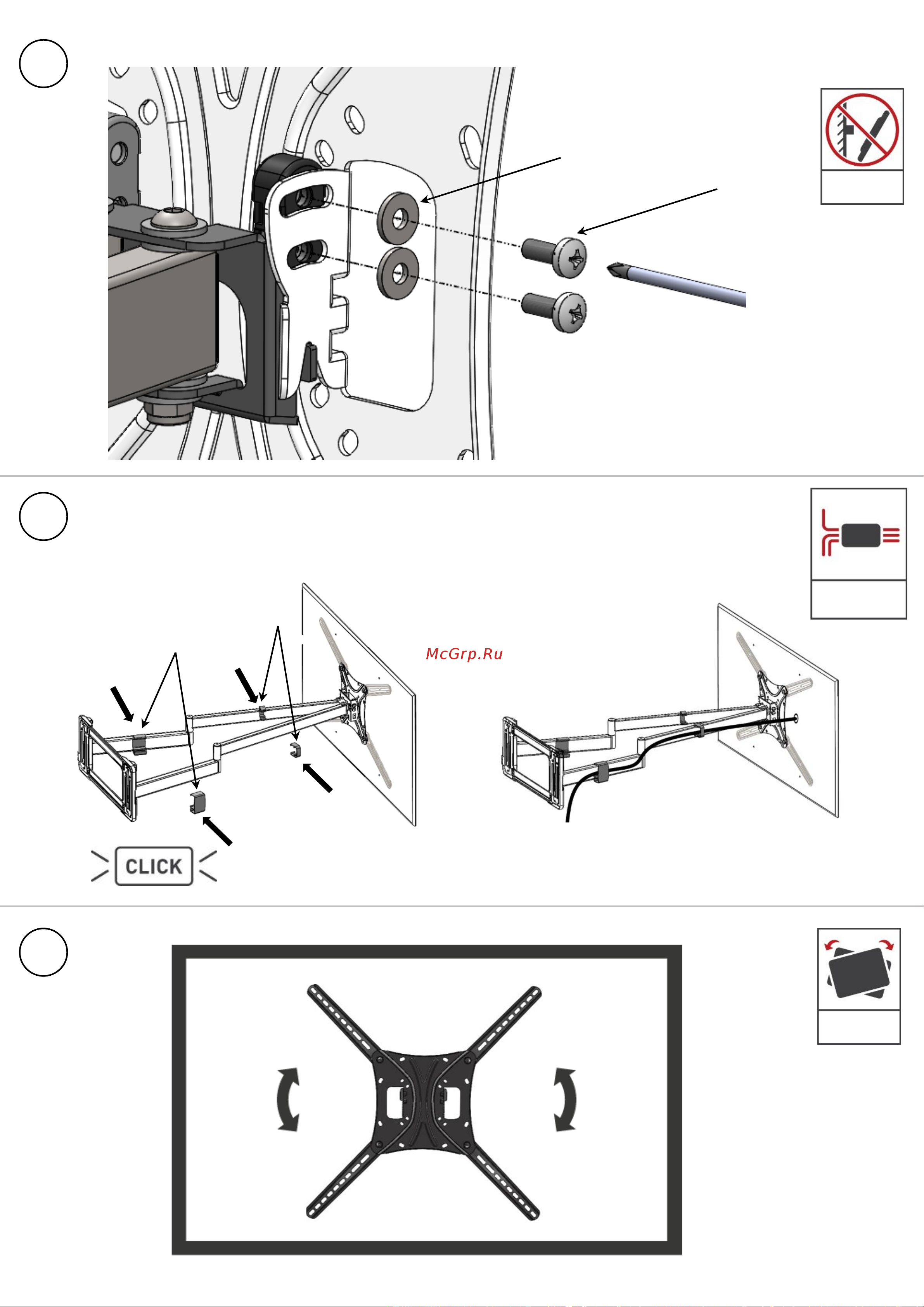 McGrp.Ru

CLICK