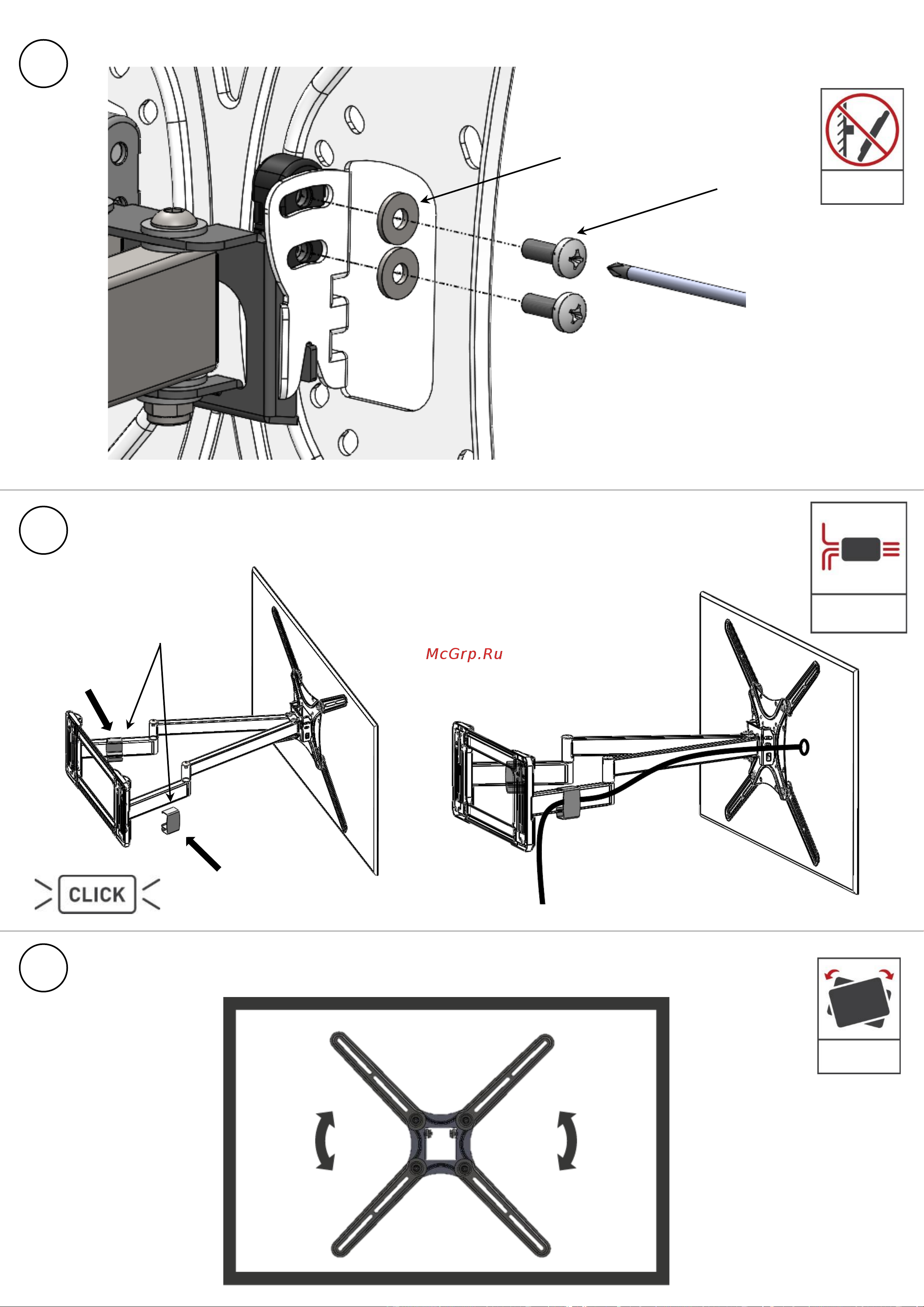 McGrp.Ru

CLICK