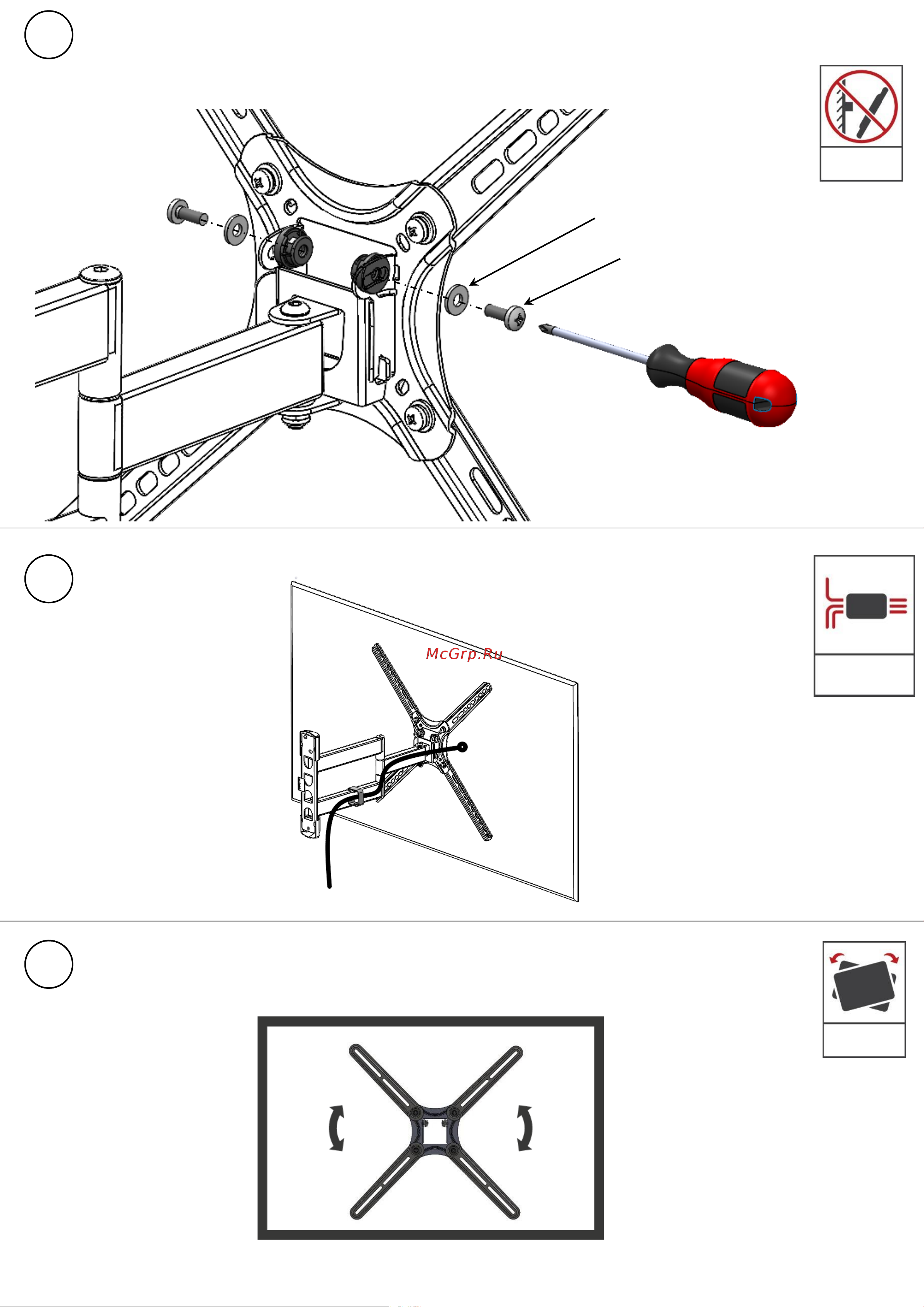 McGrp.Ru