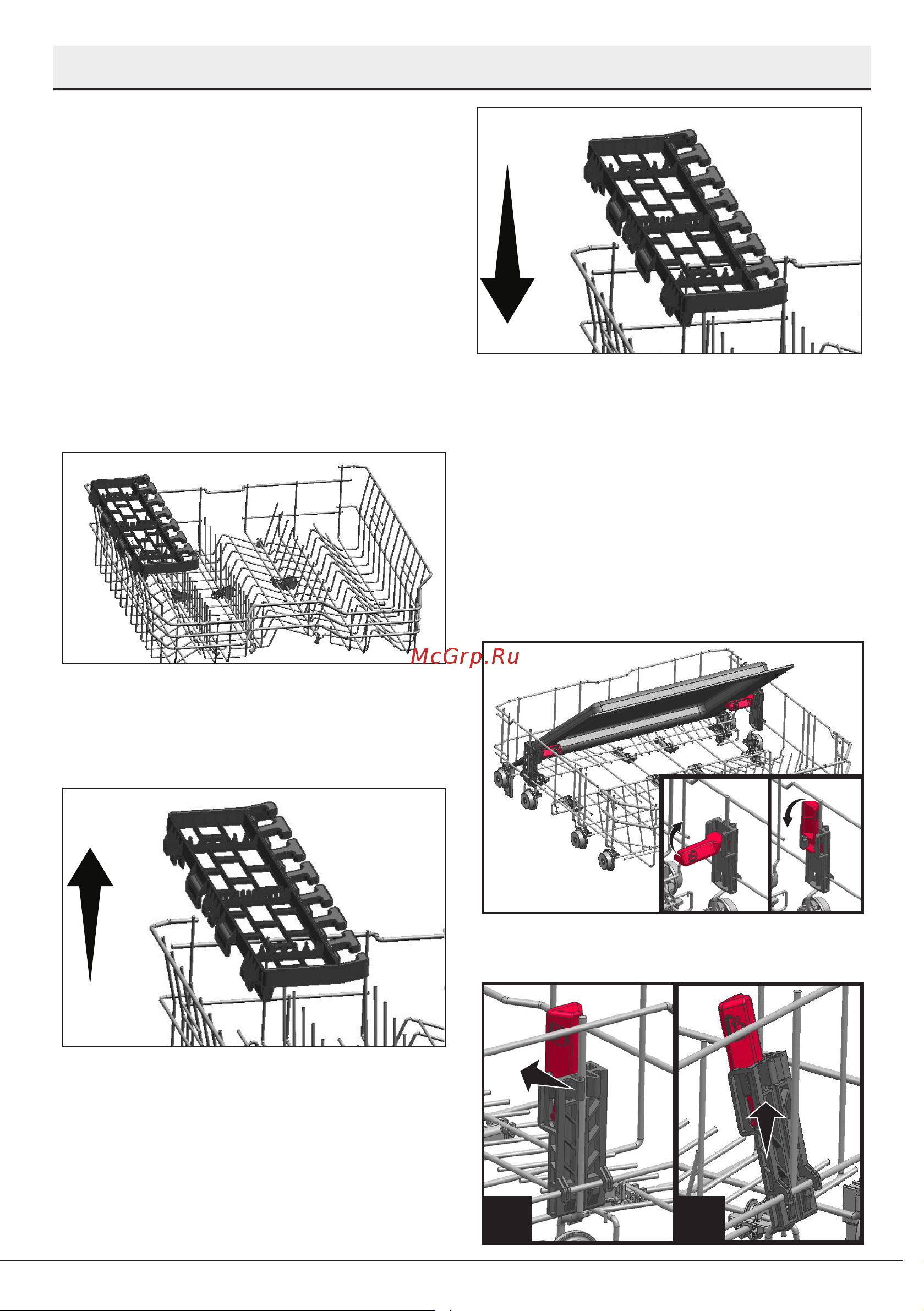 McGrp.Ru