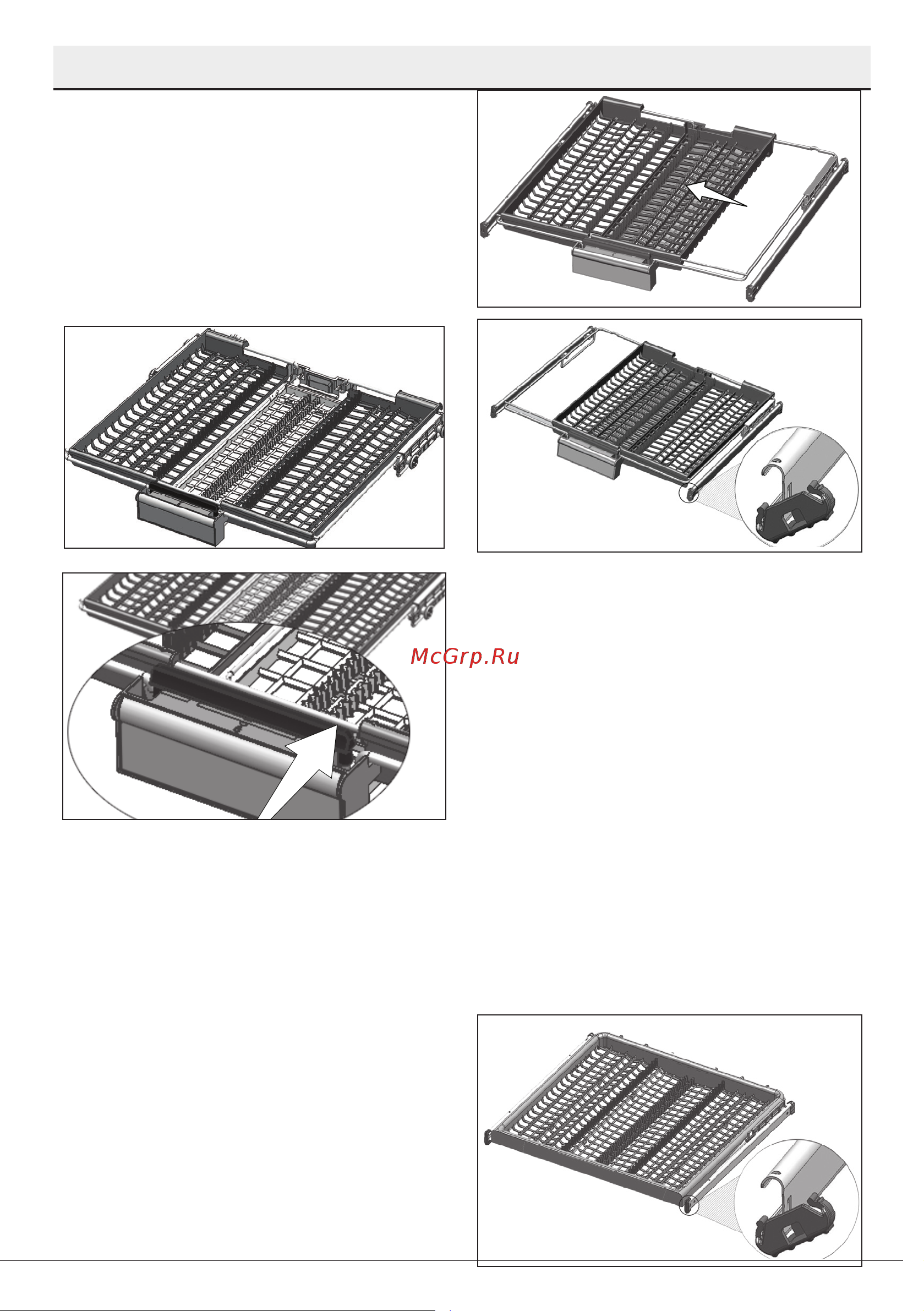 McGrp.Ru