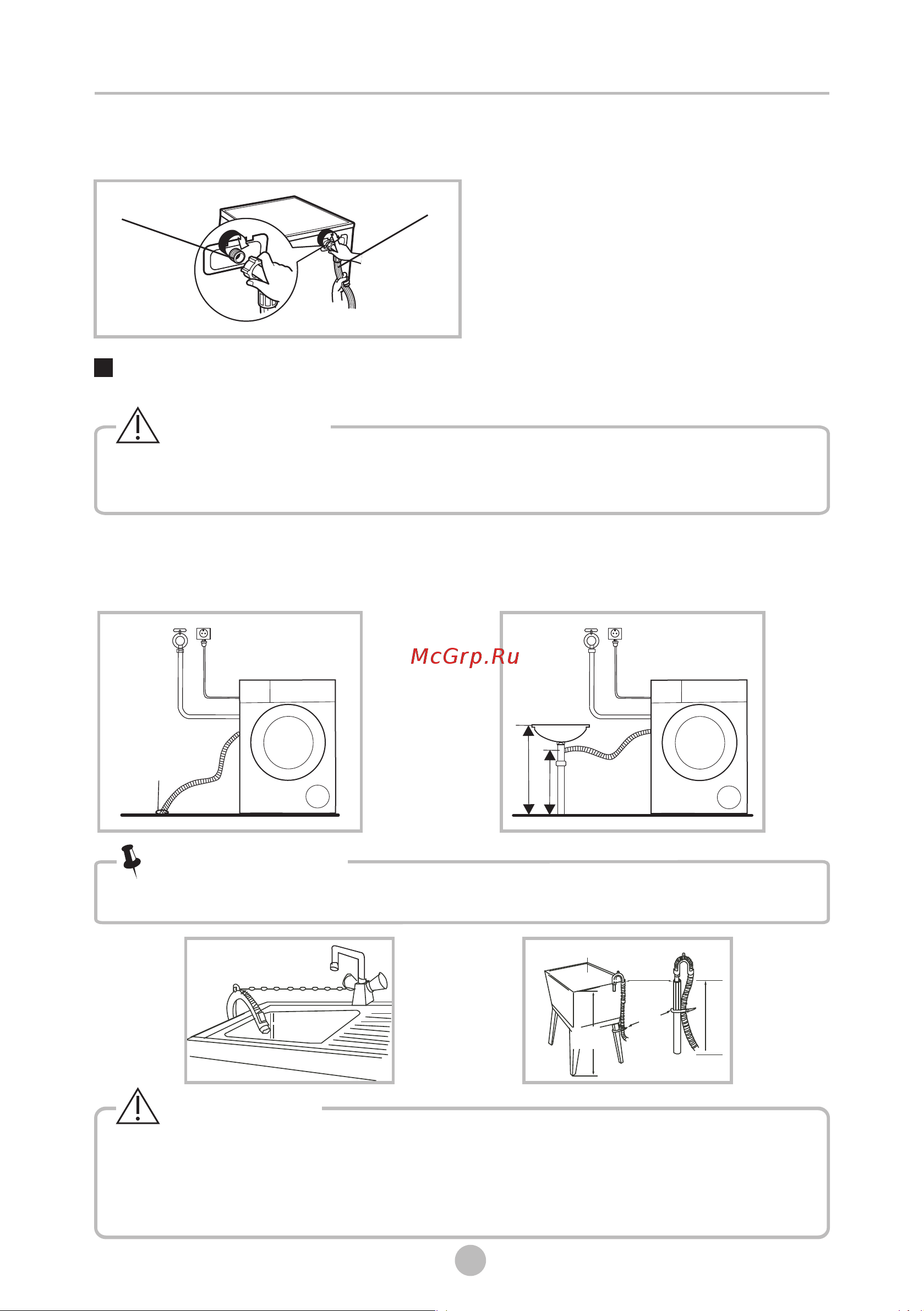 McGrp.Ru