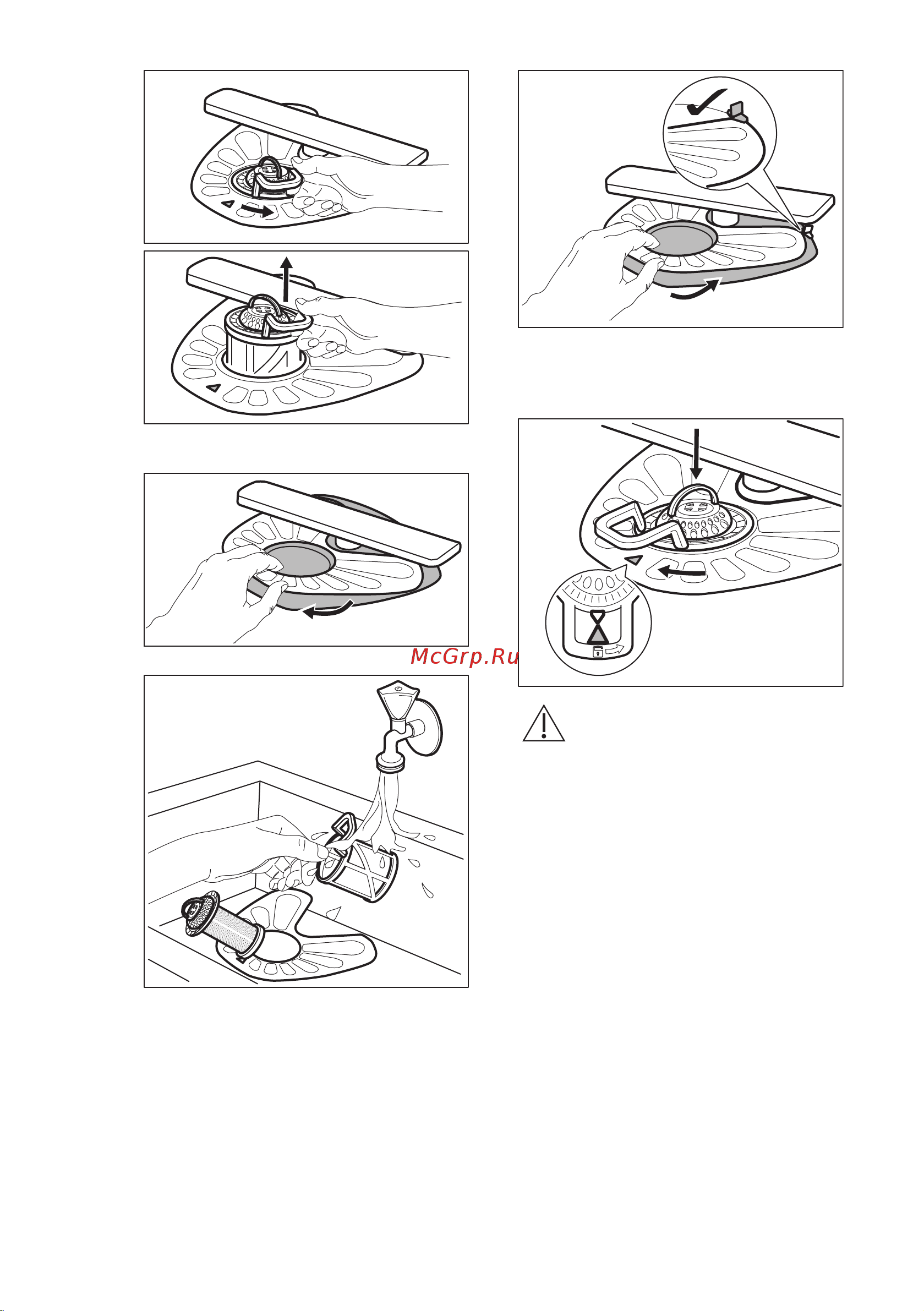 McGrp.Ru