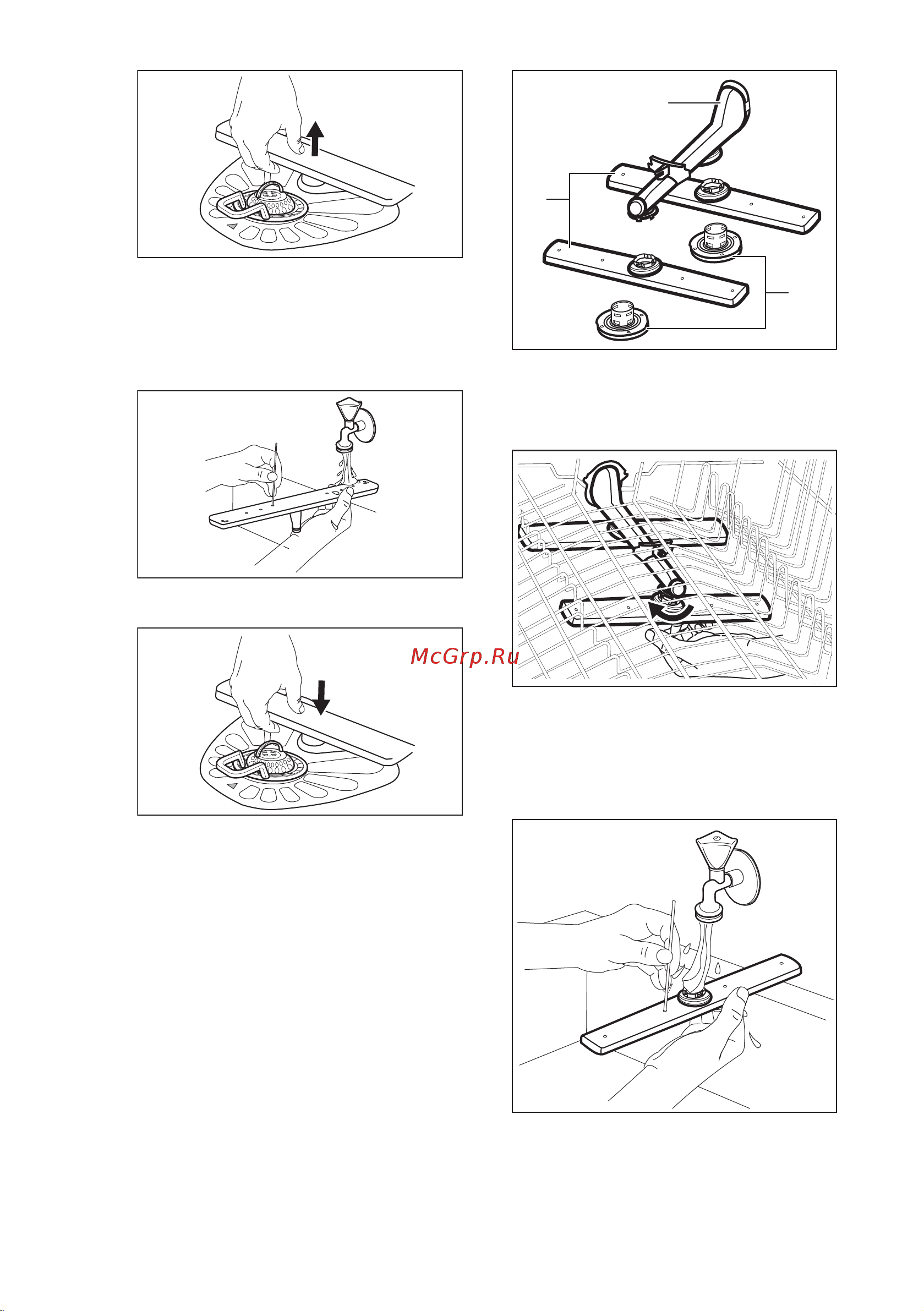 McGrp.Ru