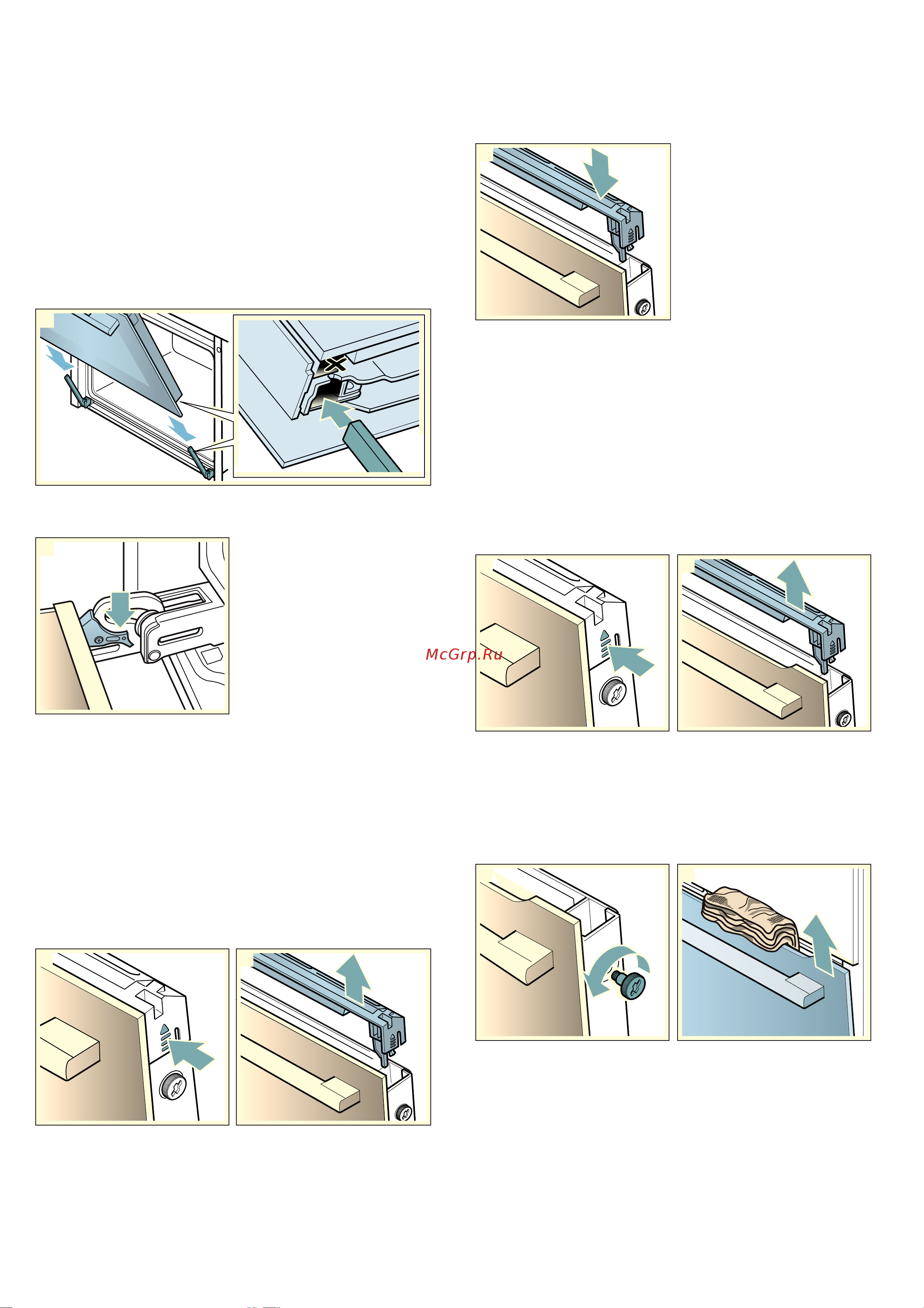 McGrp.Ru