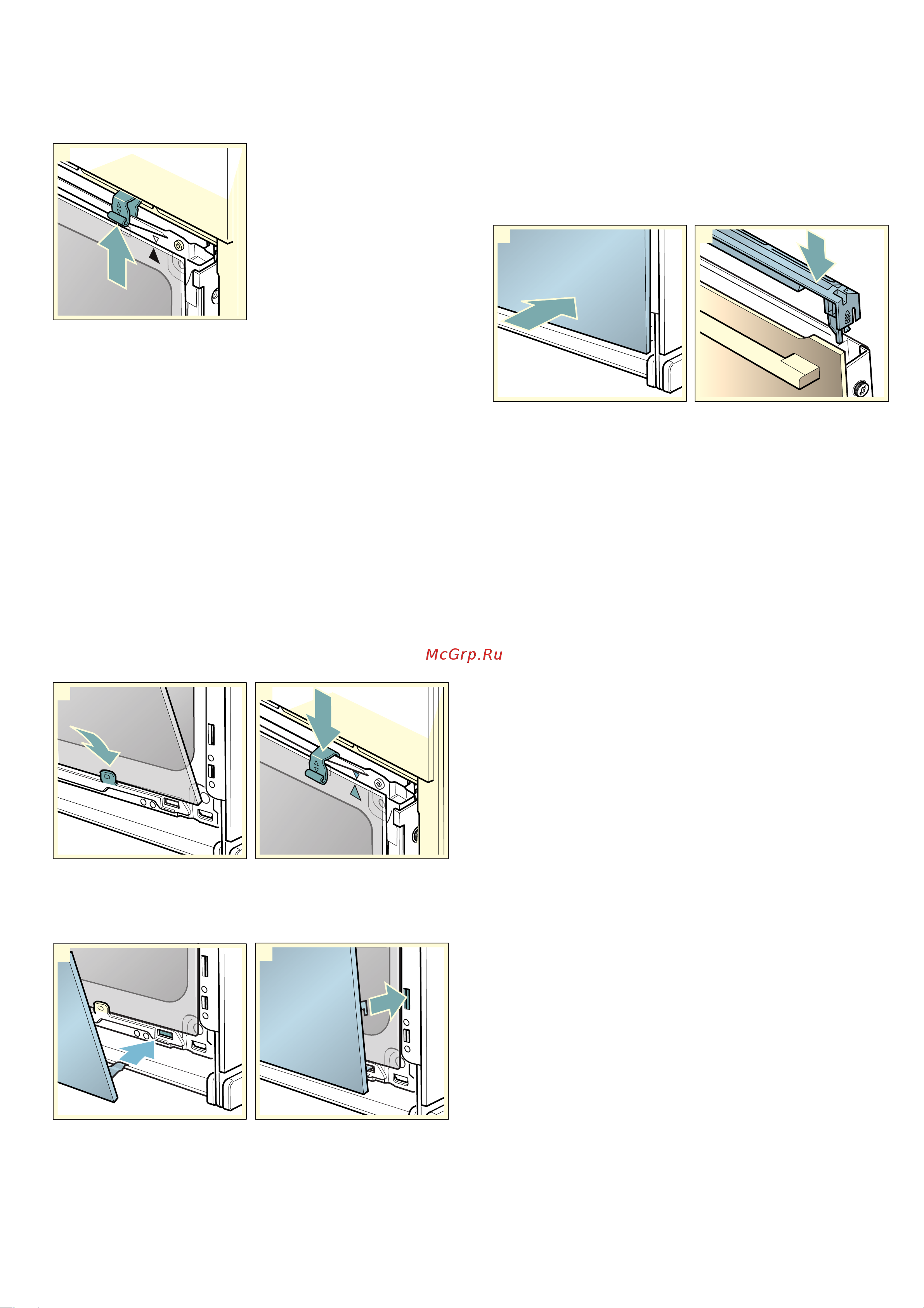 McGrp.Ru