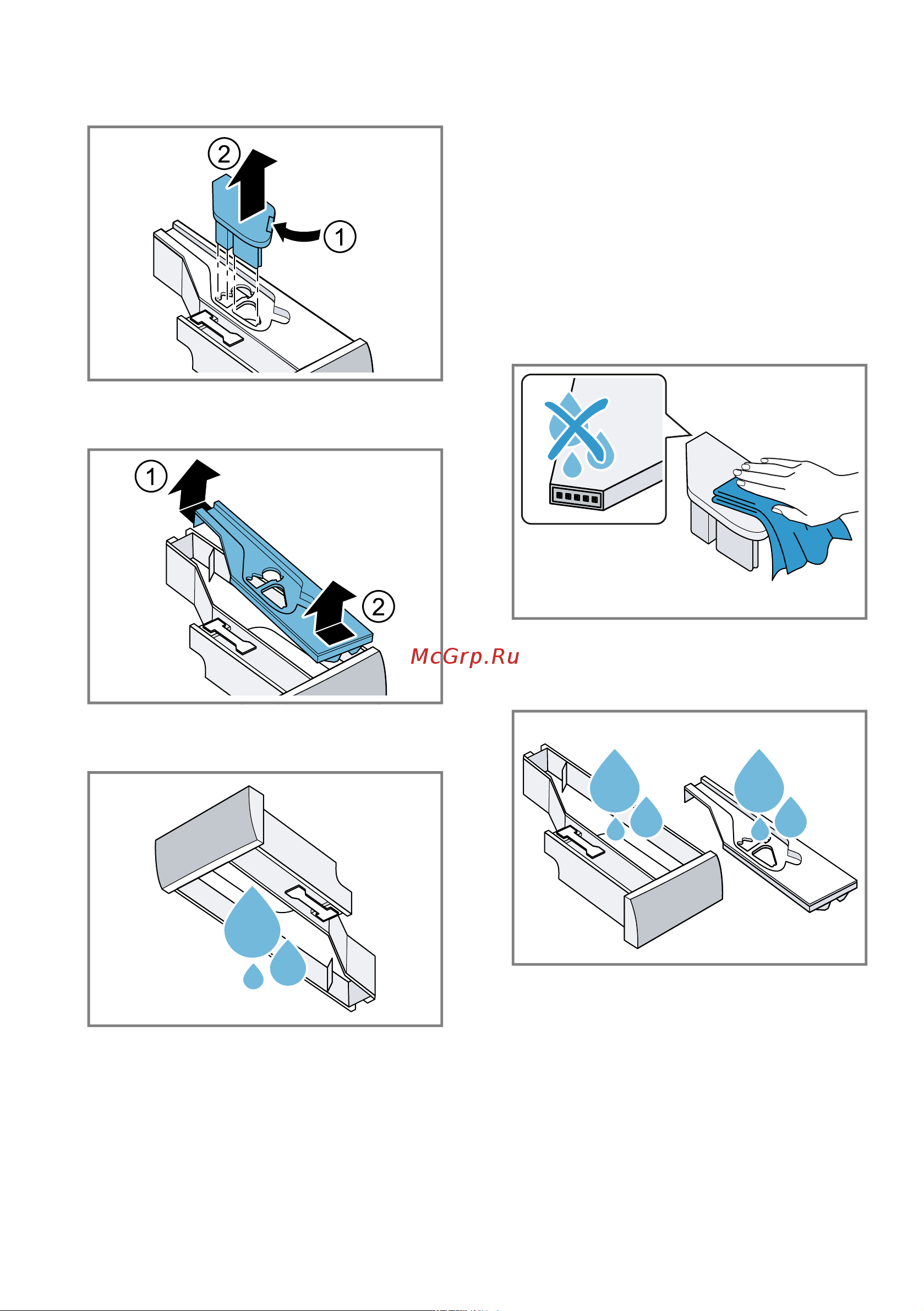 2
1

1
2

McGrp.Ru