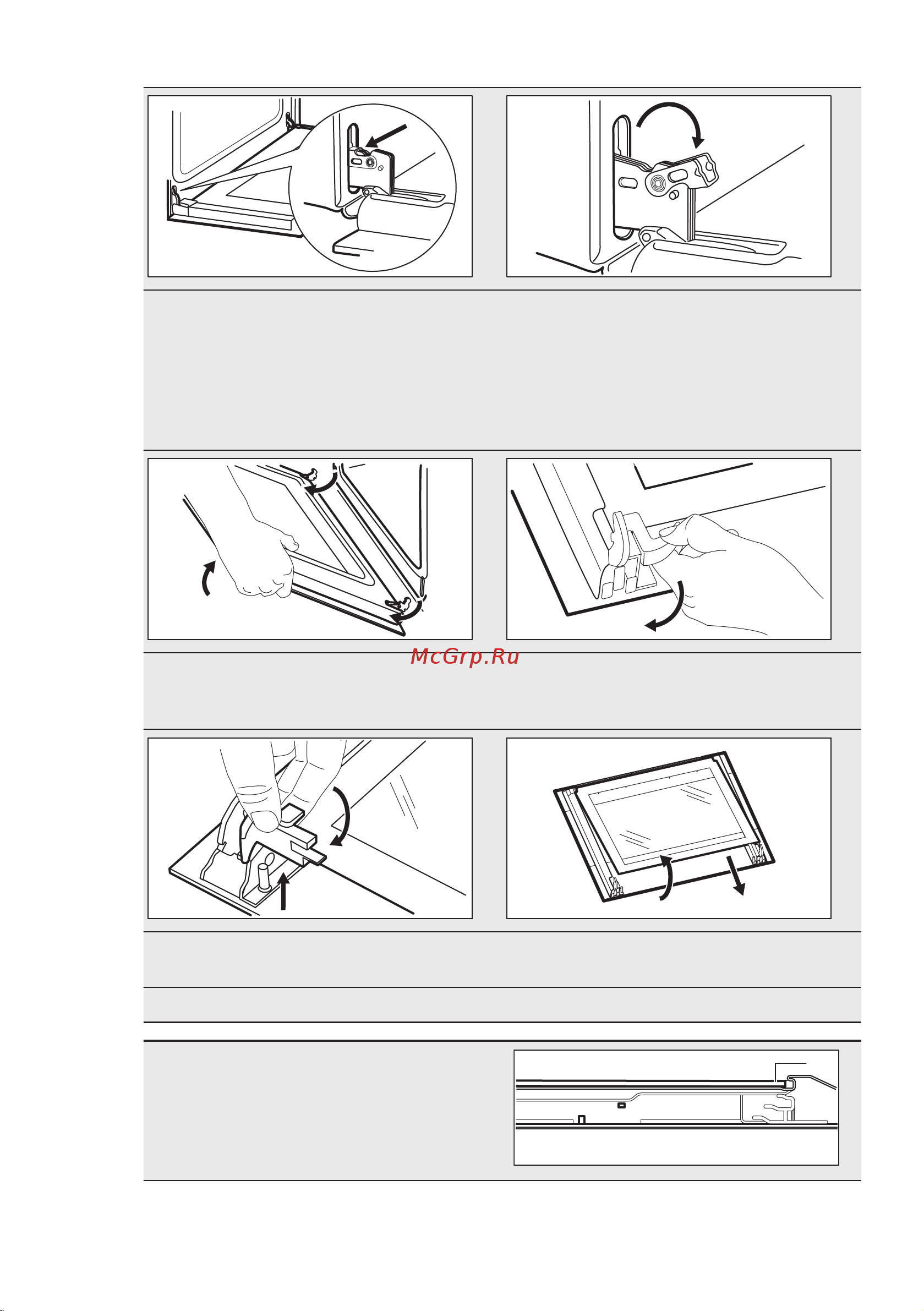 McGrp.Ru