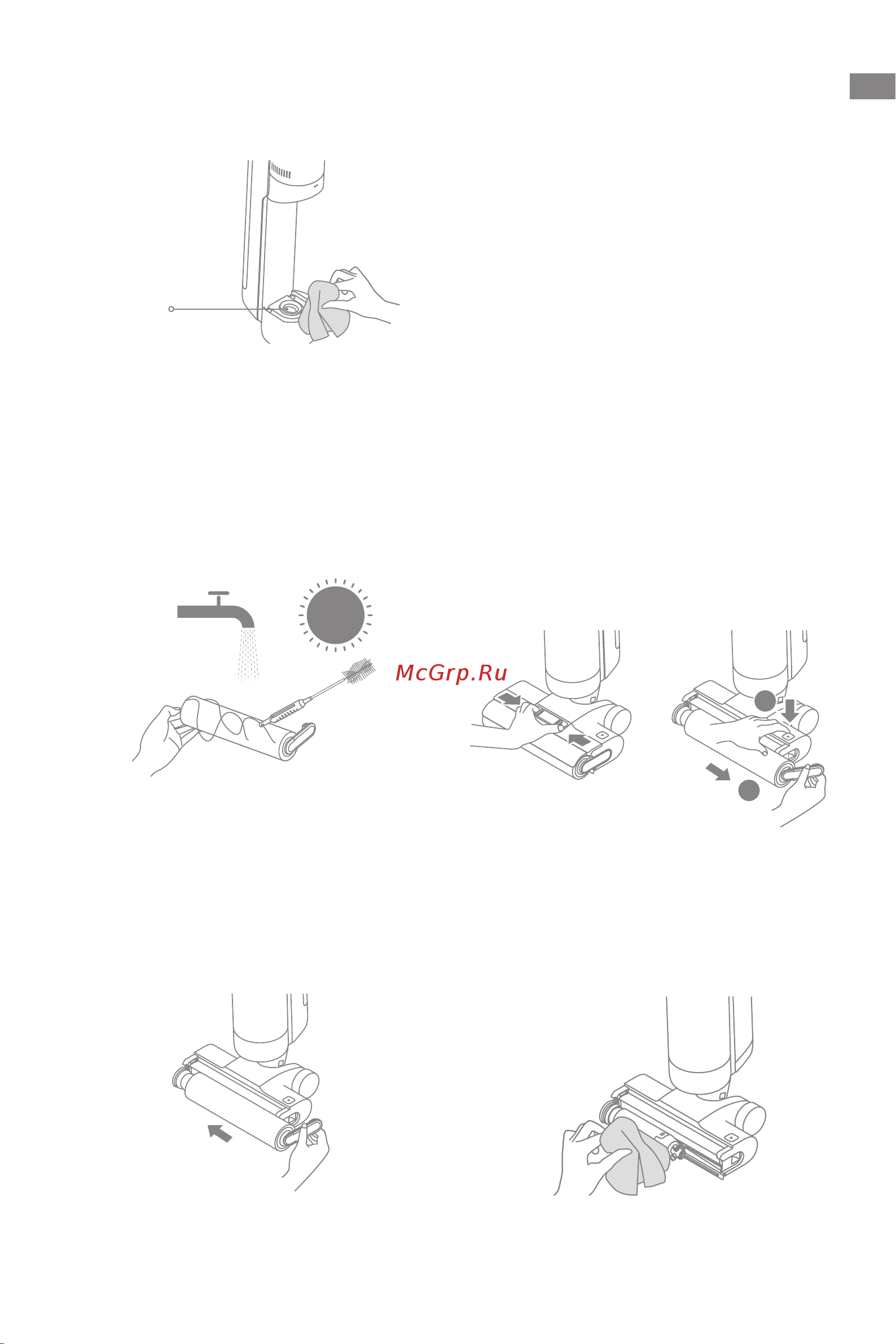 McGrp.Ru