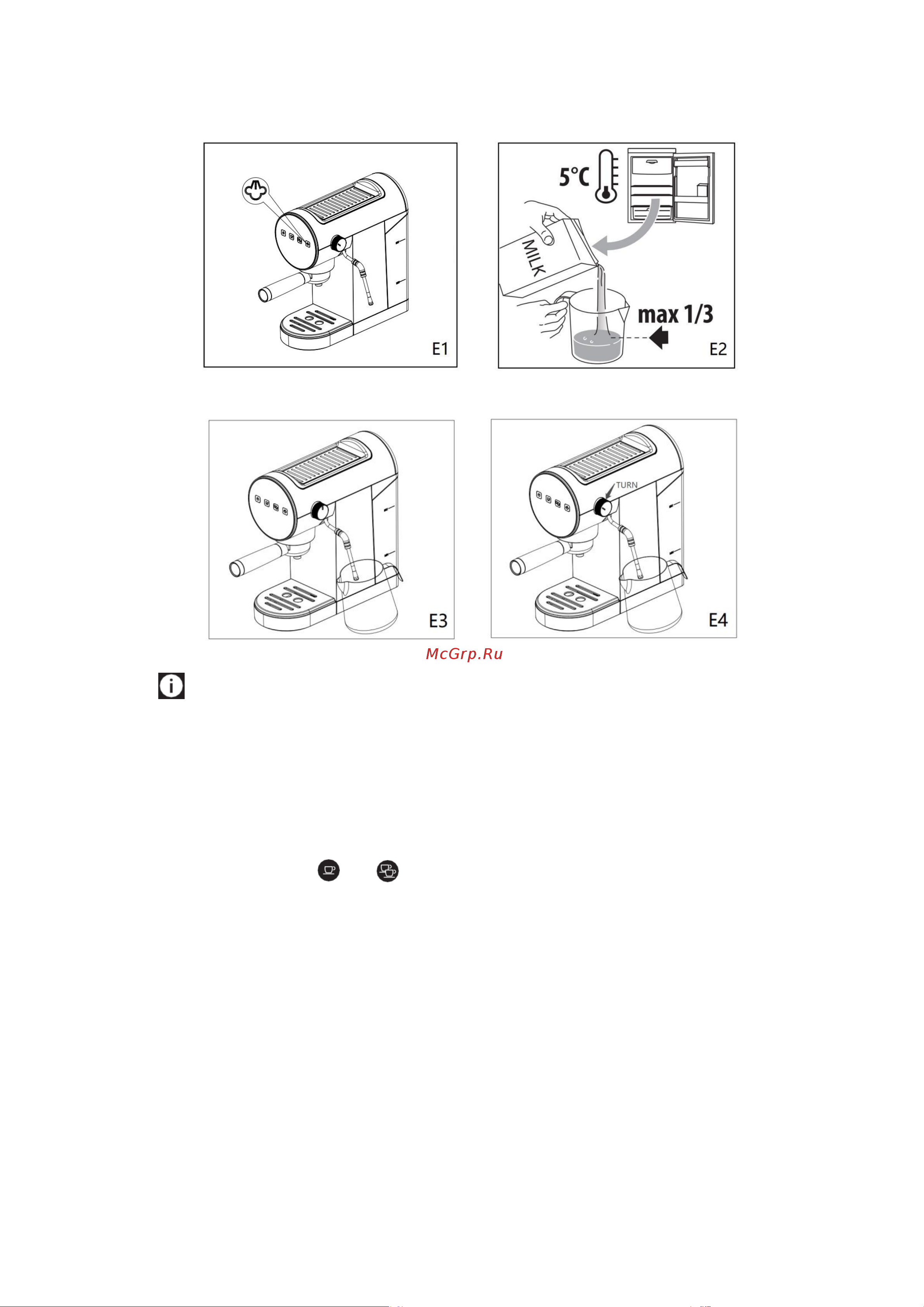 E1

5°C

MILK

max 1/3

E2

E3

TURN

E4

McGrp.Ru