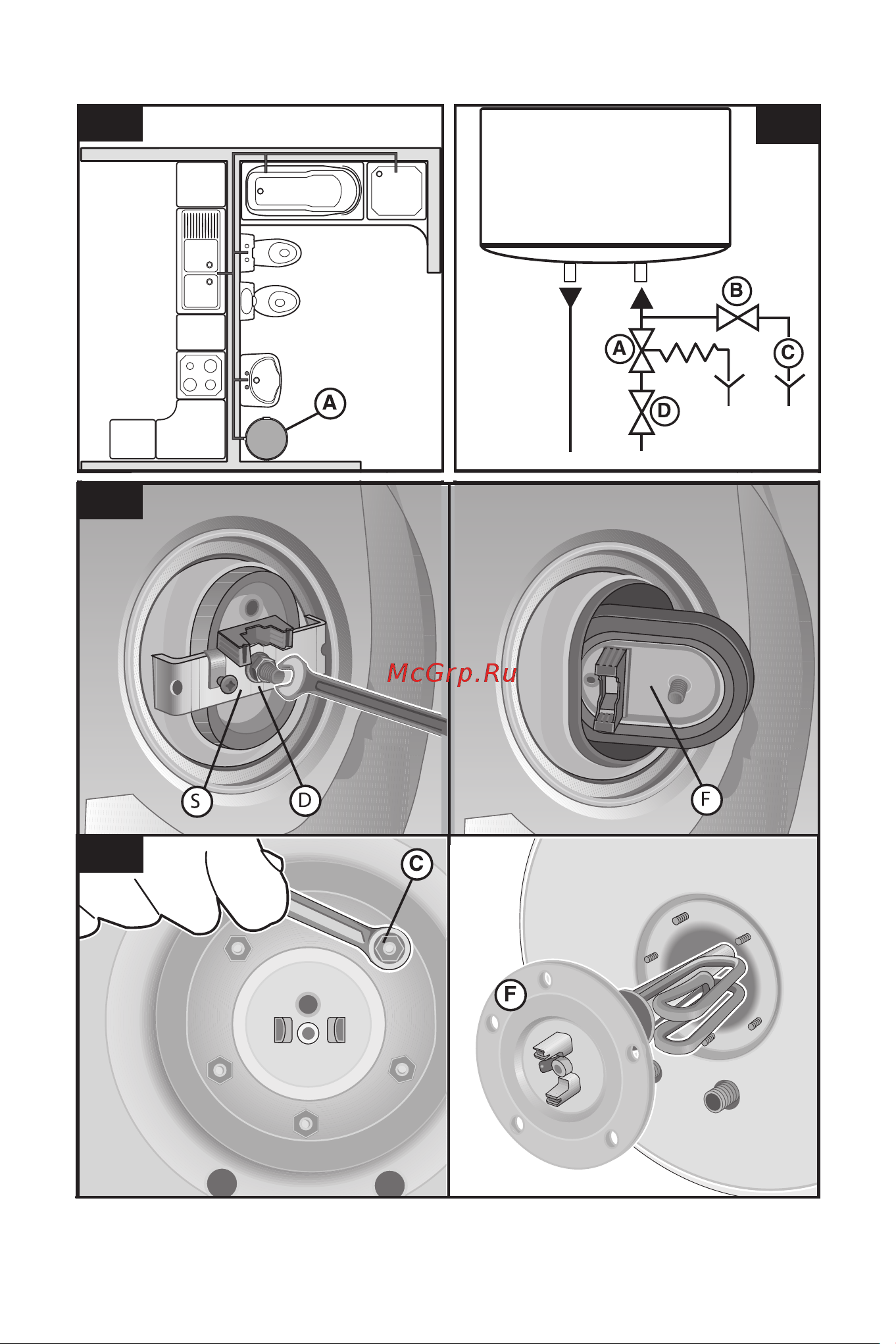 A

B
A
C
D

McGrp.Ru

S
D

F

C

F