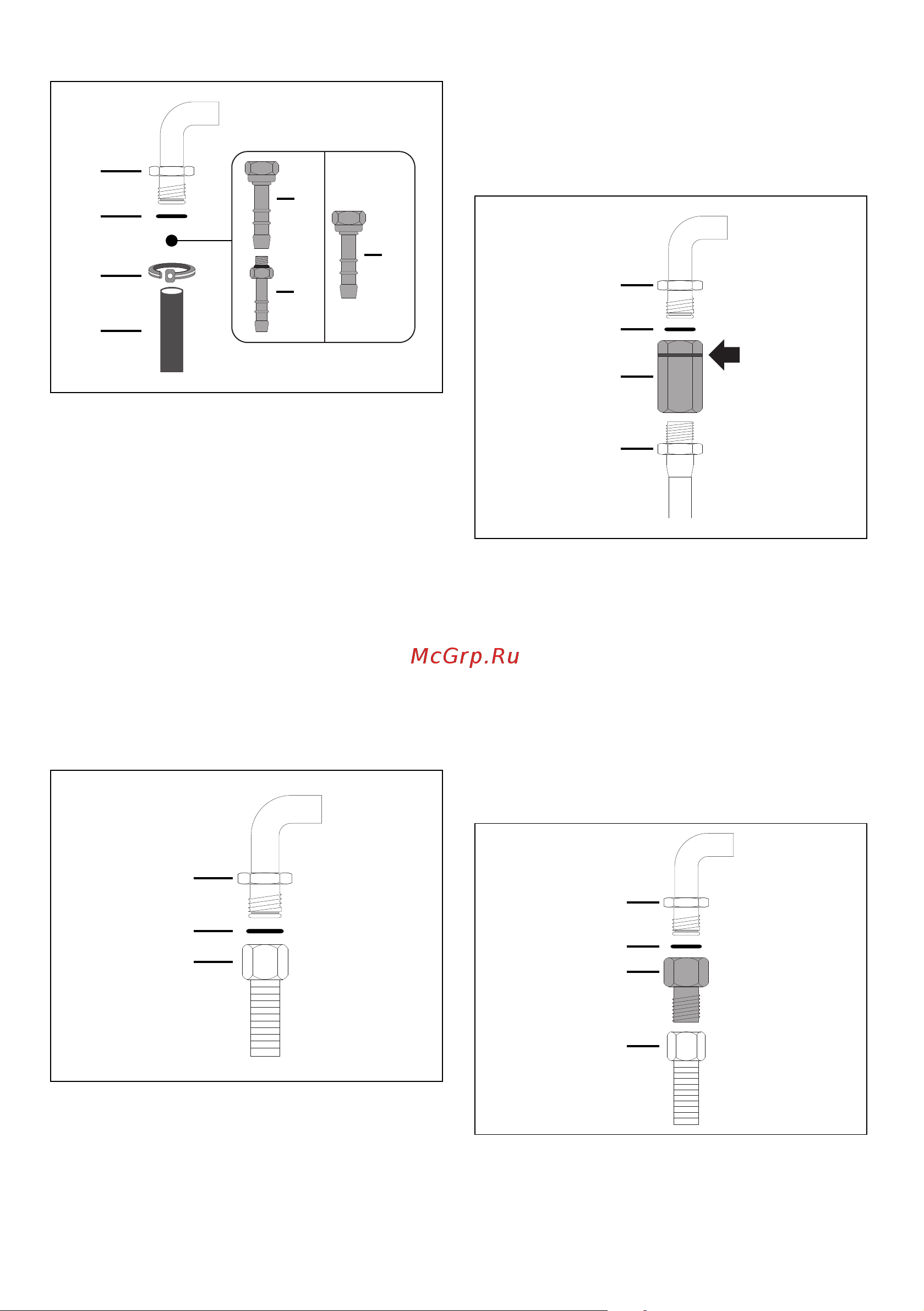 McGrp.Ru