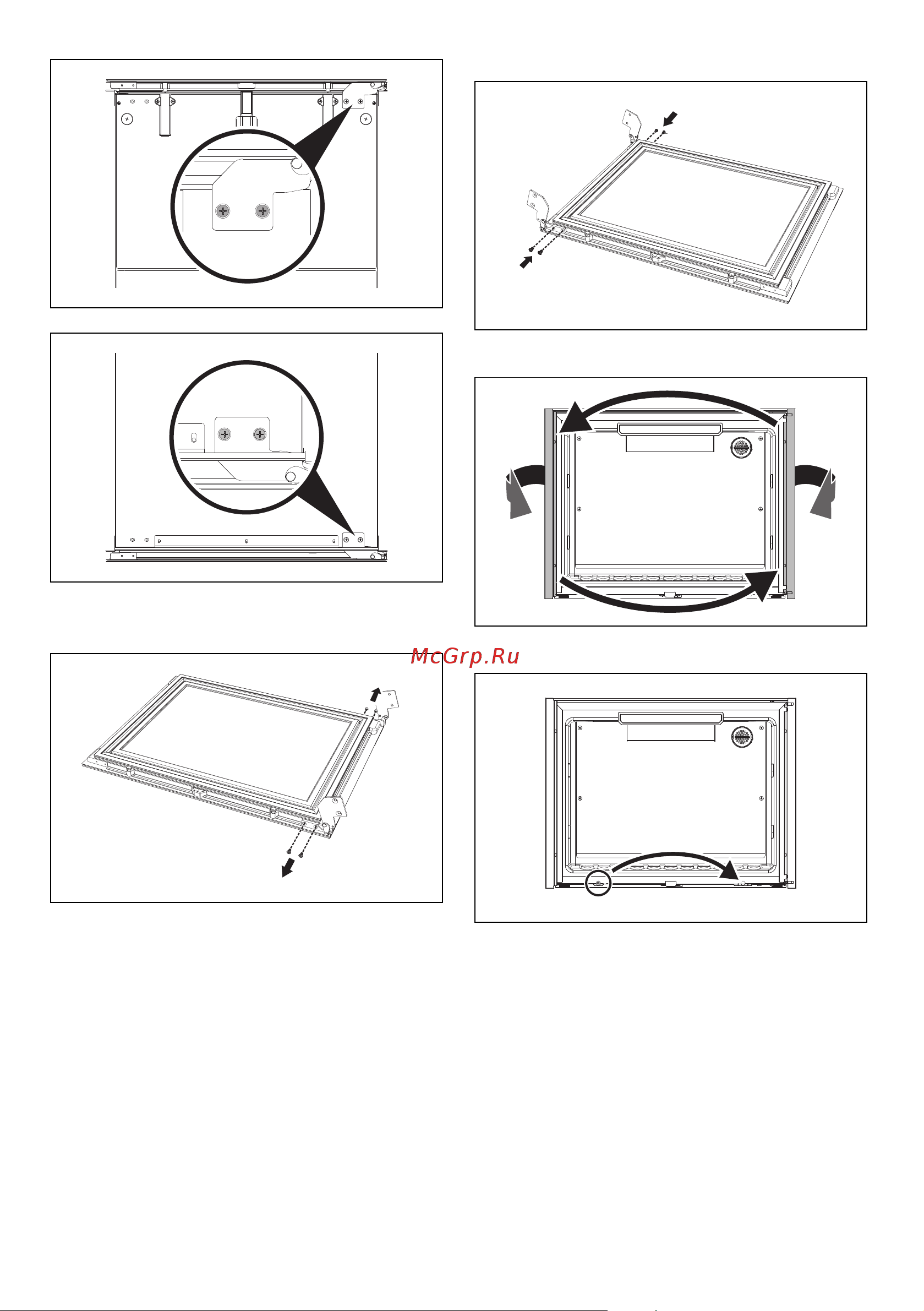 McGrp.Ru