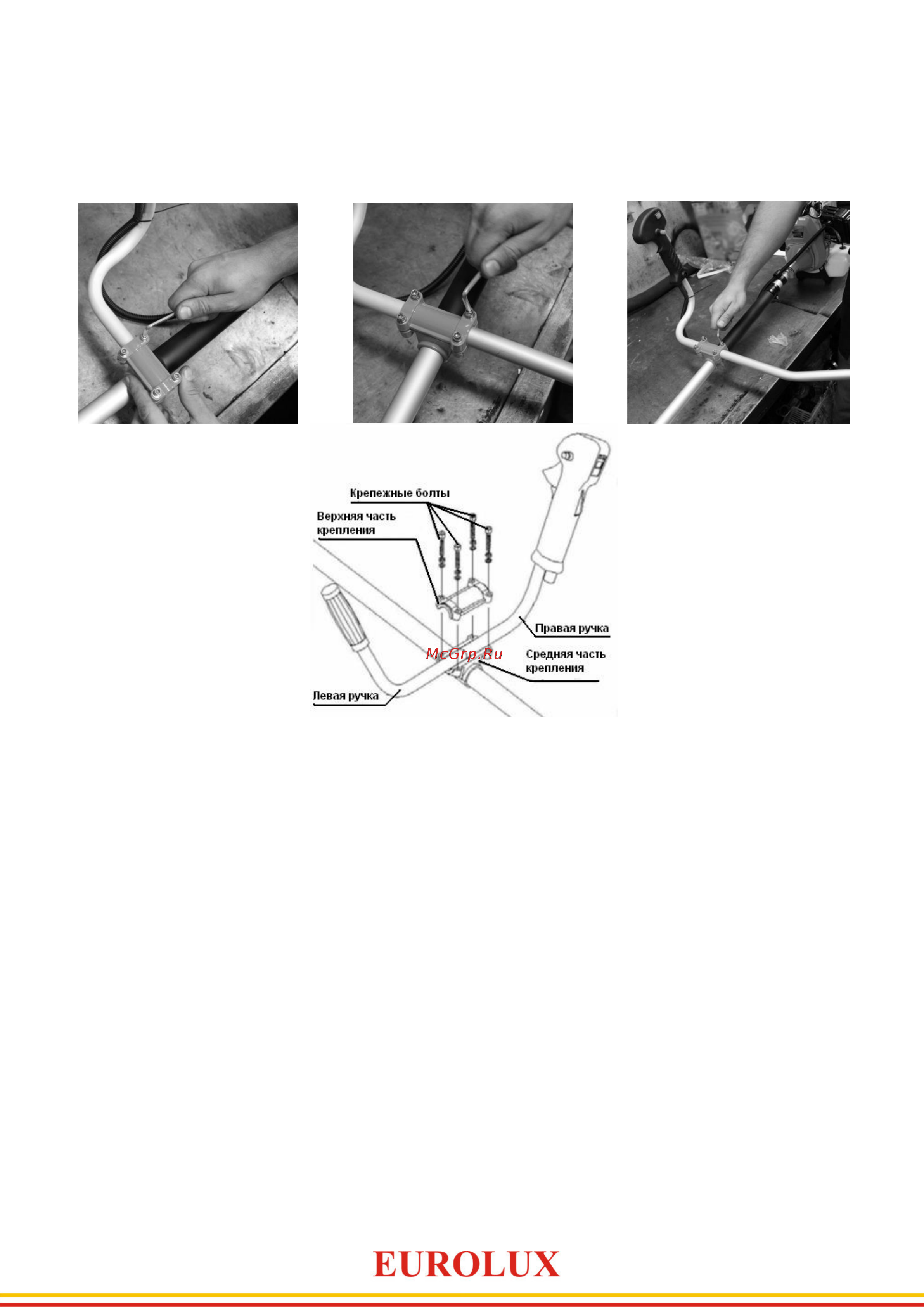 Крепежные болты

Верхняя часть крепления

Правая ручка

McGrp.Ru

Средняя часть крепления

Левая ручка

EUROLUX