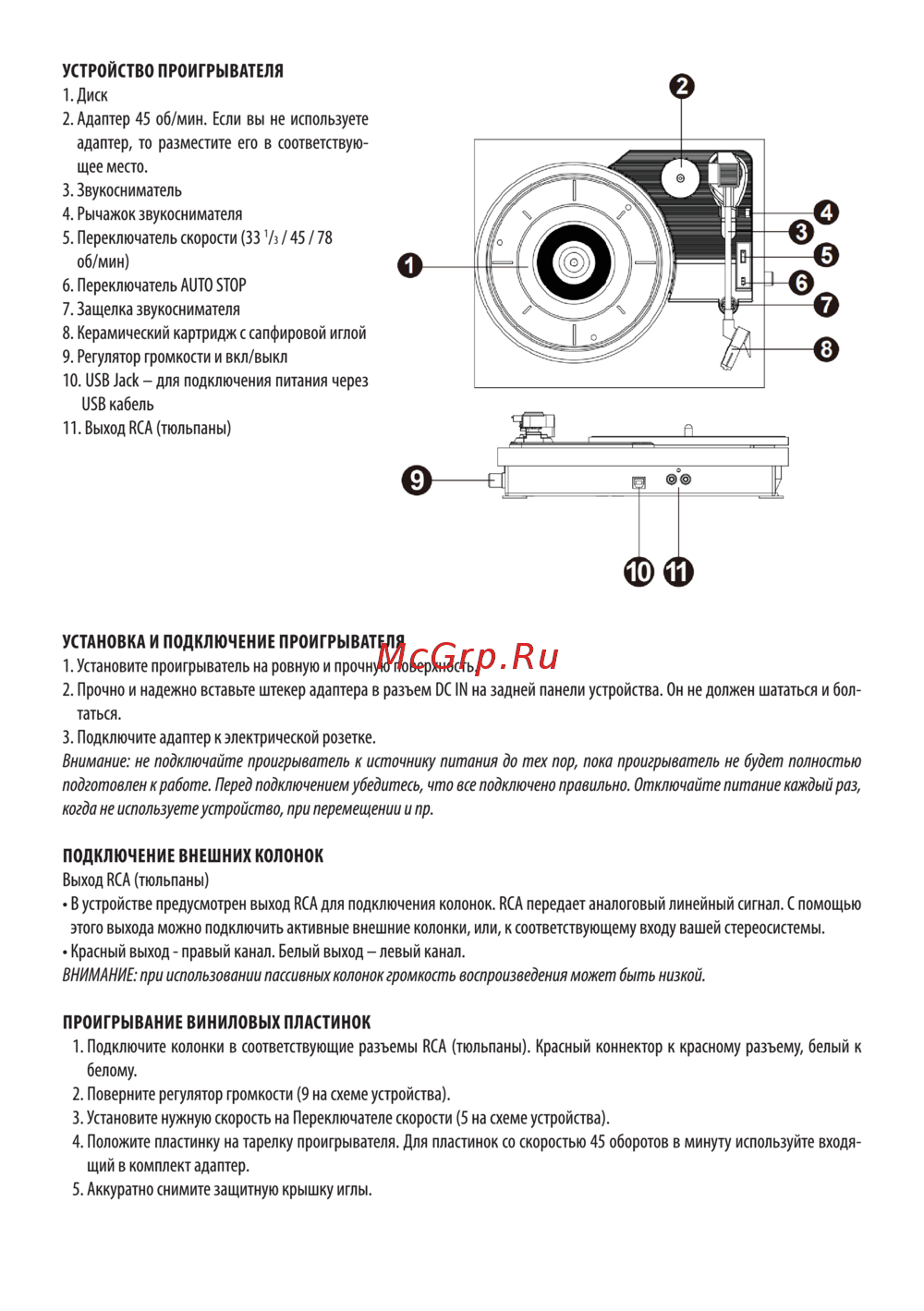 УСТРОЙСТВО ПРОИГРЫВАТЕЛЯ
1. Диск
2. Адаптер 45 об/мин. Если вы не используете адаптер, то разместите его в соответствующее место.
3. Звукосниматель
4. Рычажок звукоснимателя
5. Переключатель скорости (33 $^1/_3$ / 45 / 78 об/мин)
6. Переключатель AUTO STOP
7. Защелка звукоснимателя
8. Керамический картридж с сапфировой иглой
9. Регулятор громкости и вкл/выкл
10. USB Jack – для подключения питания через USB кабель
11. Выход RCA (тюльпаны)

2
4
3
1
5
6
7
8
9
10
11

УСТАНОВКА И ПОДКЛЮЧЕНИЕ ПРОИГРЫВАТЕЛЯ
McGrp.Ru
1. Установите проигрыватель на ровную и прочную поверхность.
2. Прочно и надежно вставьте штекер адаптера в разъем DC IN на задней панели устройства. Он не должен шататься и болтаться.
3. Подключите адаптер к электрической розетке.
Внимание: не подключайте проигрыватель к источнику питания до тех пор, пока проигрыватель не будет полностью подготовлен к работе. Перед подключением убедитесь, что все подключено правильно. Отключайте питание каждый раз, когда не используете устройство, при перемещении и пр.

ПОДКЛЮЧЕНИЕ ВНЕШНИХ КОЛОНОК
Выход RCA (тюльпаны)
• В устройстве предусмотрен выход RCA для подключения колонок. RCA передает аналоговый линейный сигнал. С помощью этого выхода можно подключить активные внешние колонки, или, к соответствующему входу вашей стереосистемы.
• Красный выход - правый канал. Белый выход – левый канал.
ВНИМАНИЕ: при использовании пассивных колонок громкость воспроизведения может быть низкой.

ПРОИГРЫВАНИЕ ВИНИЛОВЫХ ПЛАСТИНОК
1. Подключите колонки в соответствующие разъемы RCA (тюльпаны). Красный коннектор к красному разъему, белый к белому.
2. Поверните регулятор громкости (9 на схеме устройства).
3. Установите нужную скорость на Переключателе скорости (5 на схеме устройства).
4. Положите пластинку на тарелку проигрывателя. Для пластинок со скоростью 45 оборотов в минуту используйте входящий в комплект адаптер.
5. Аккуратно снимите защитную крышку иглы.