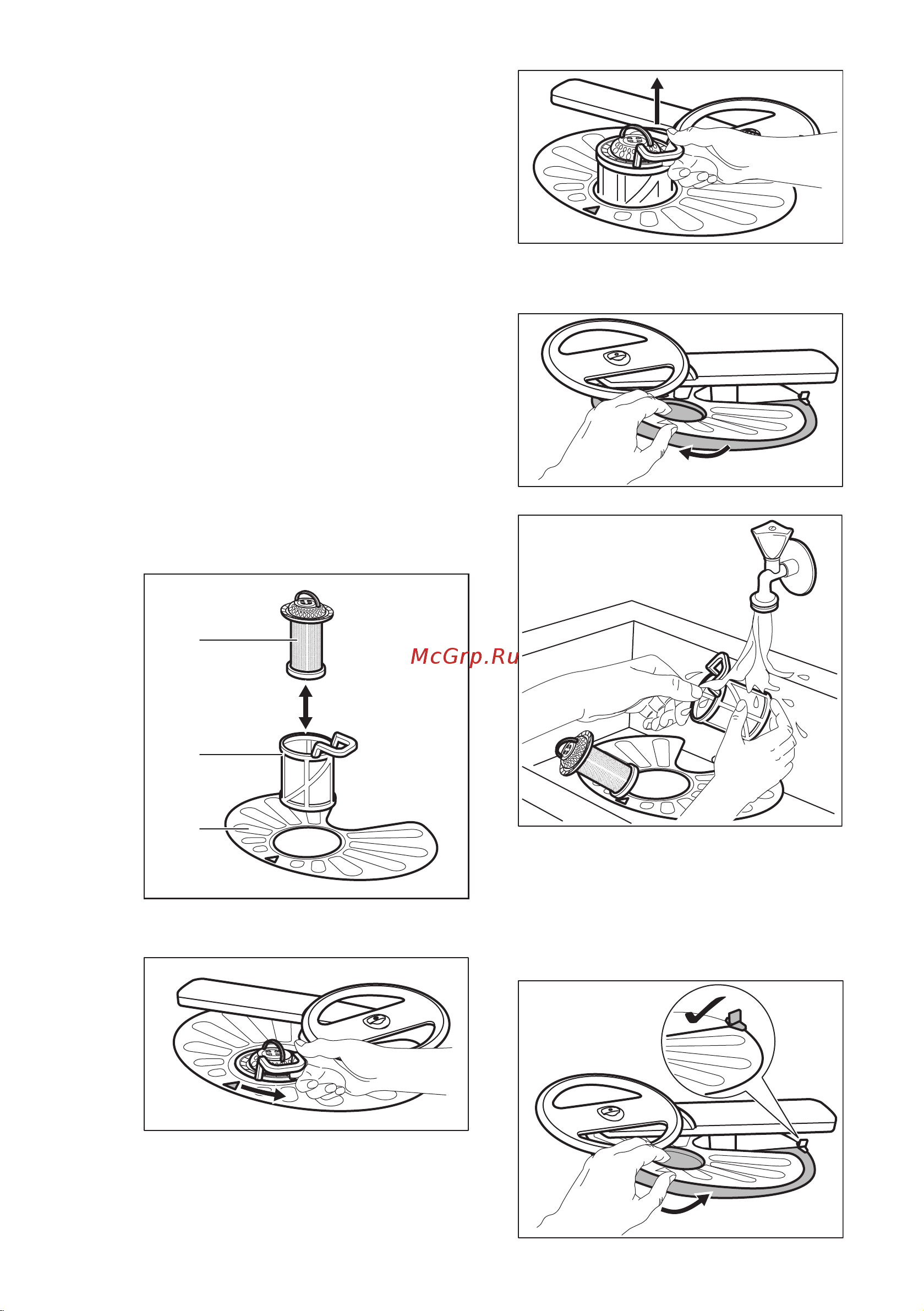 McGrp.Ru