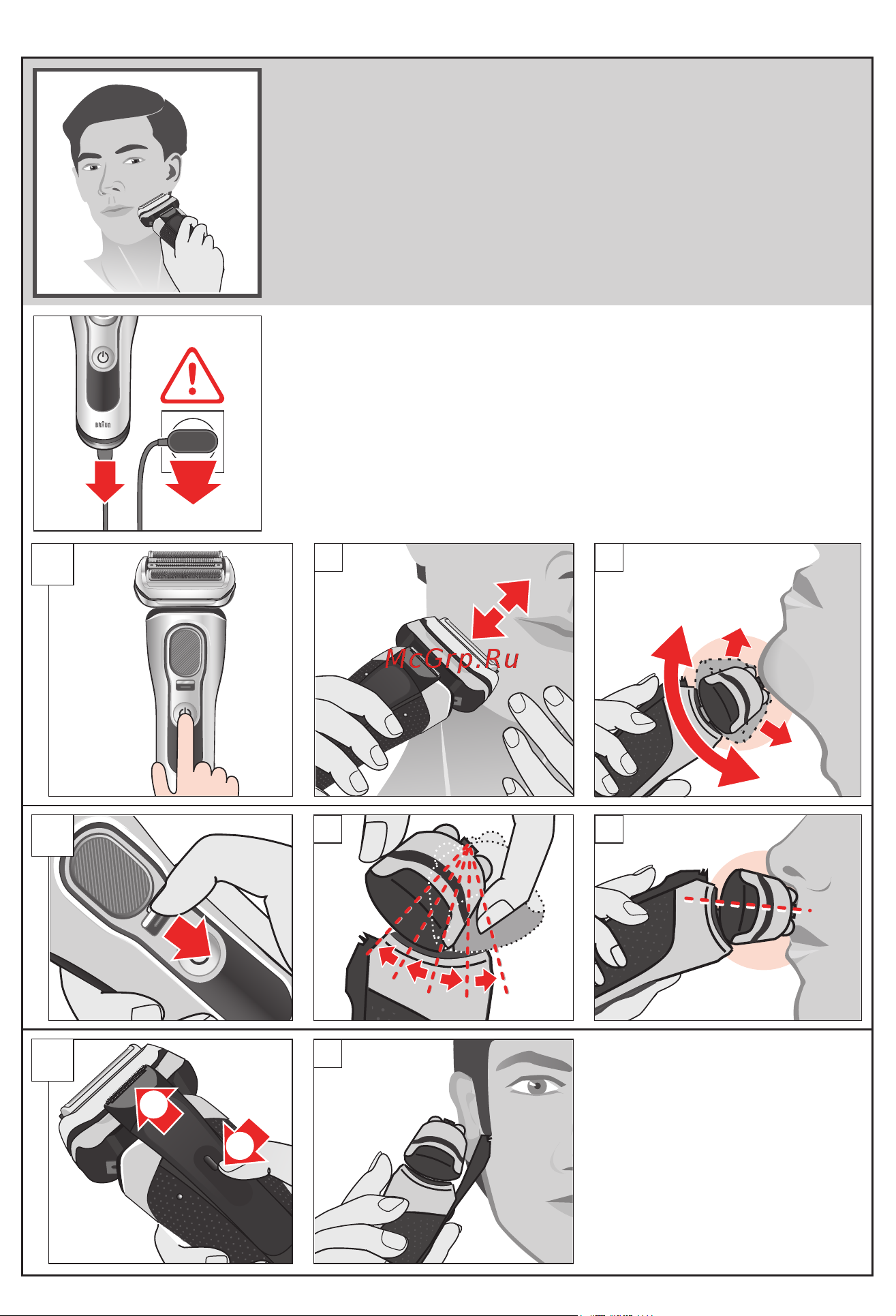 BRAUN

McGrp.Ru