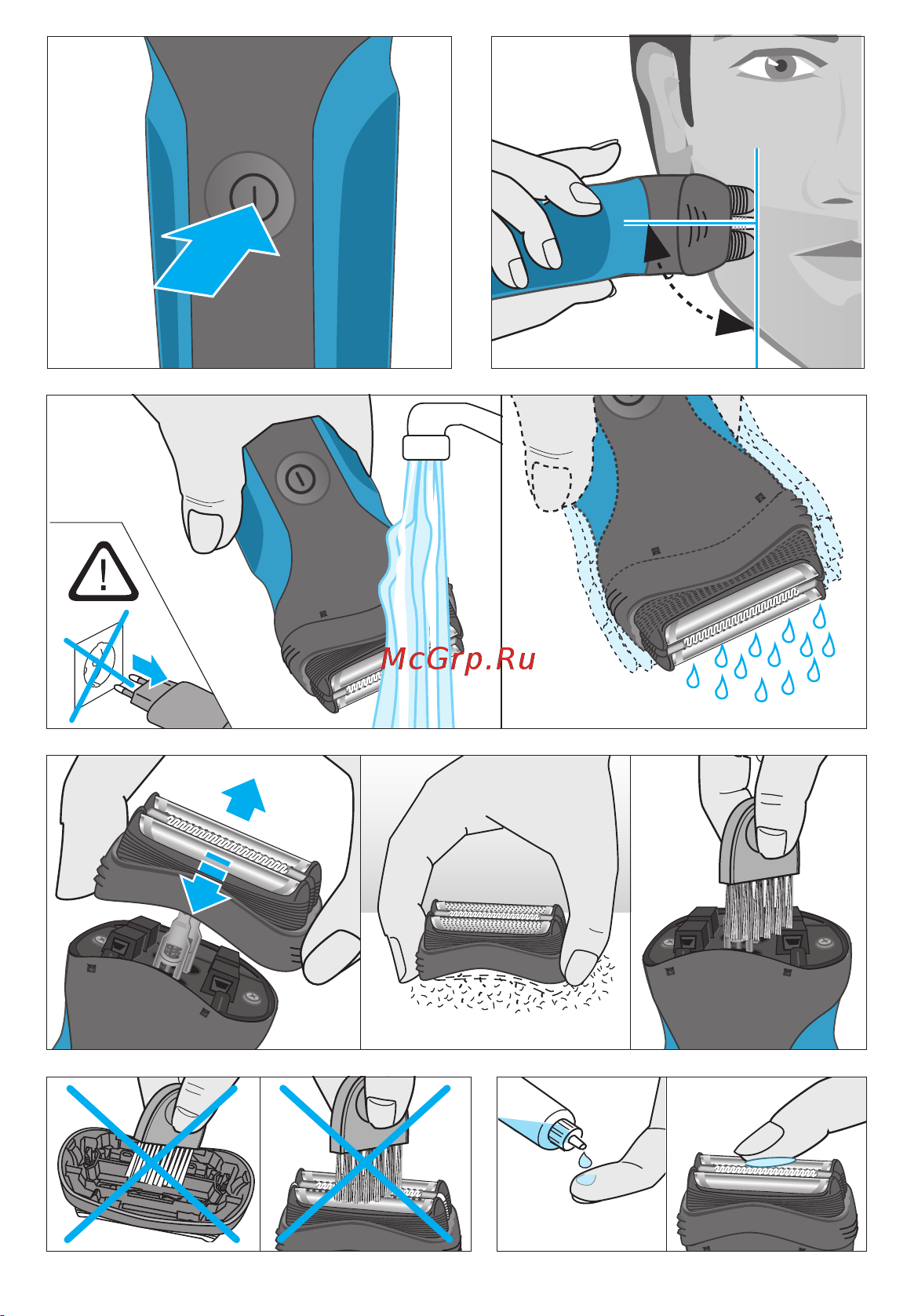 McGrp.Ru