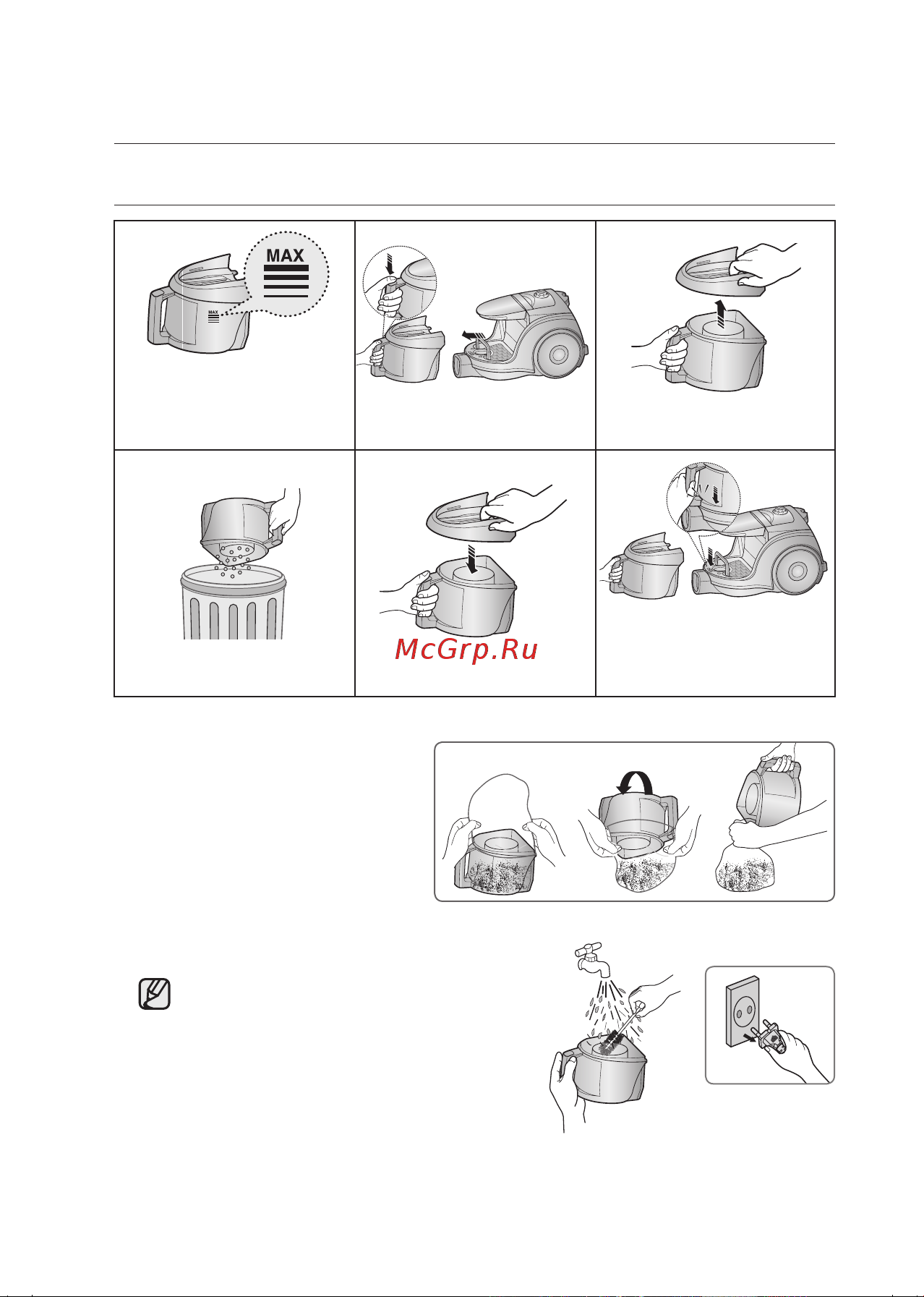 MAX

MAX

McGrp.Ru