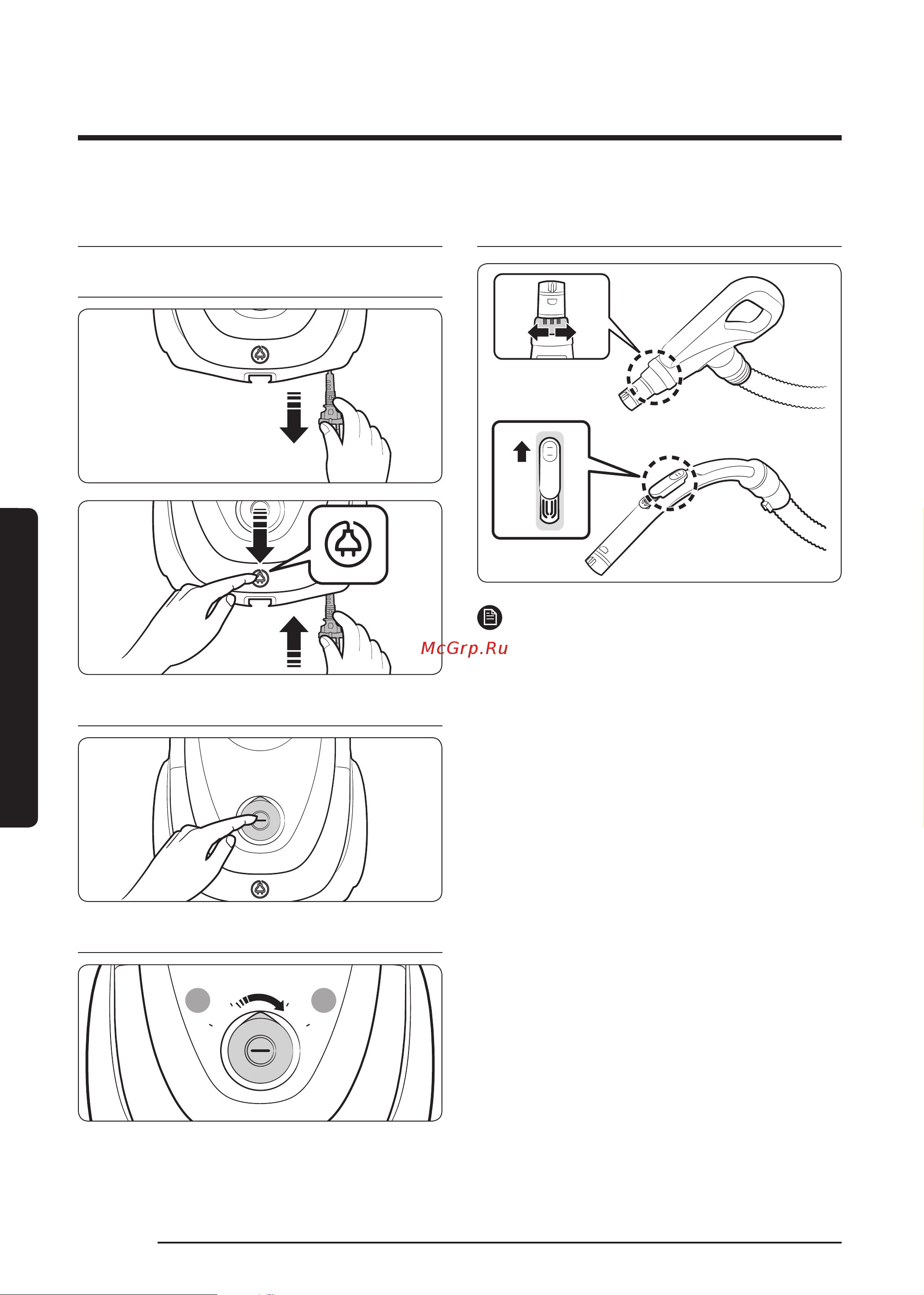 McGrp.Ru