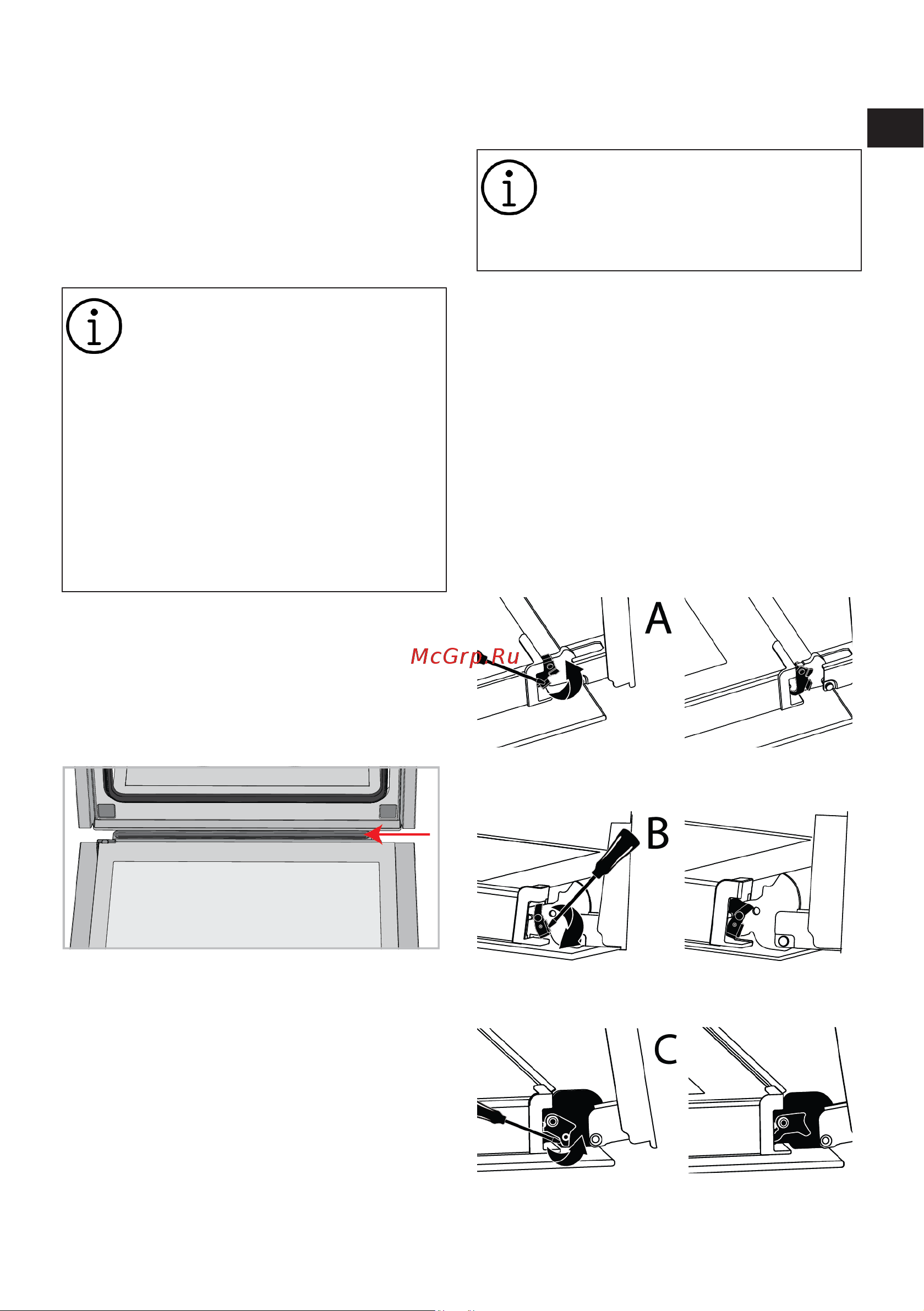 McGrp.Ru

A

B

C