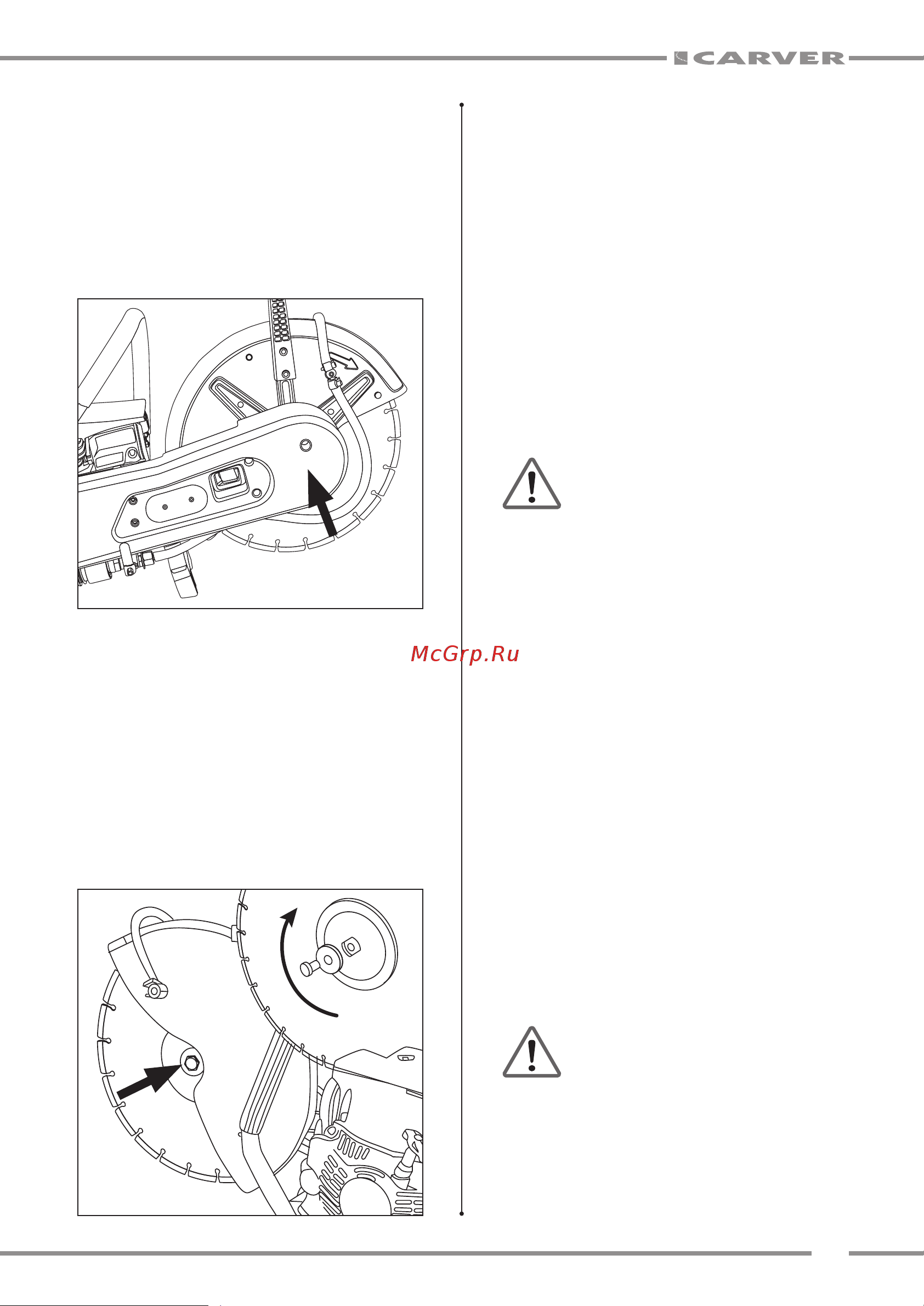 CARVER

McGrp.Ru