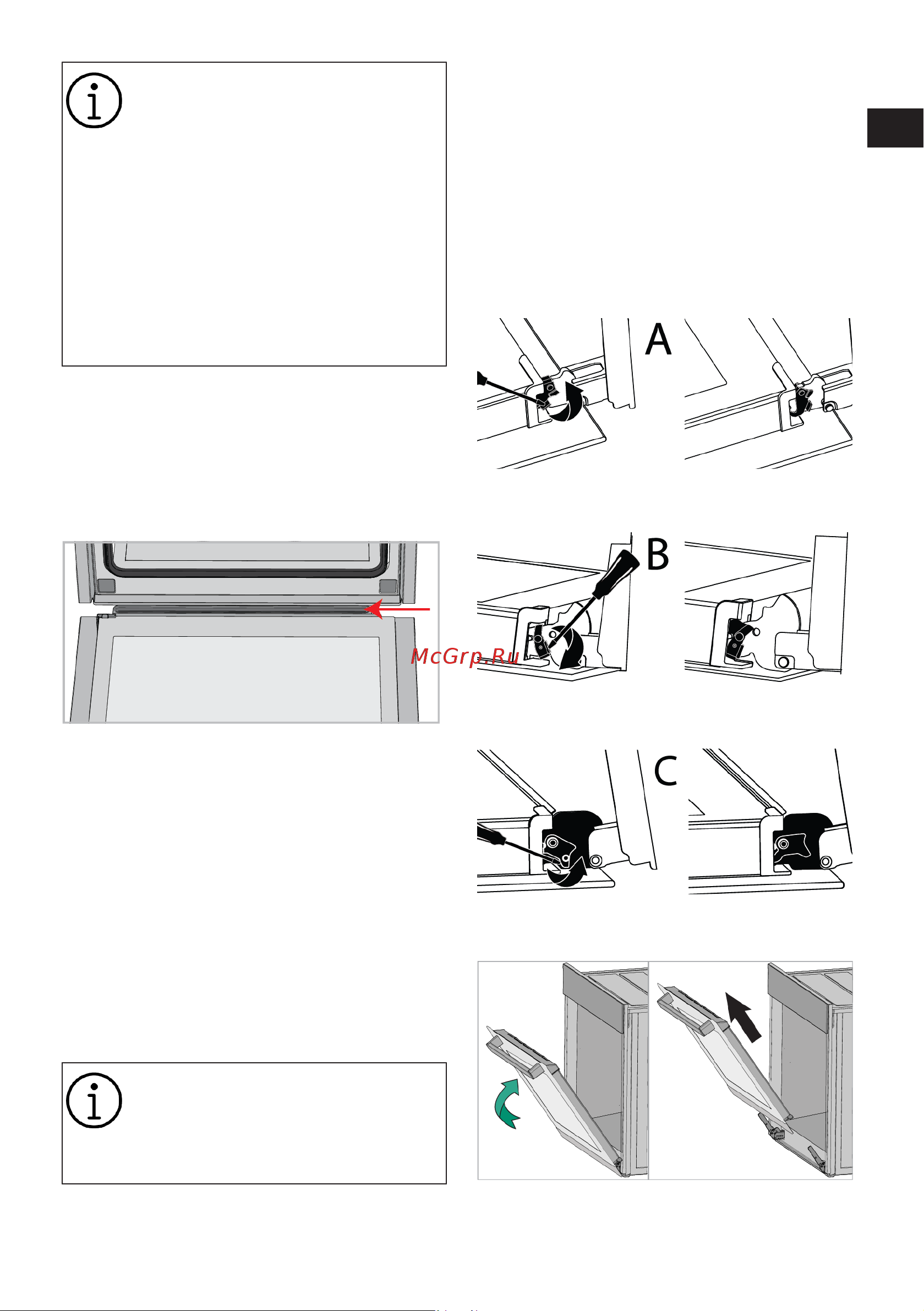 A

B

McGrp.Ru

C