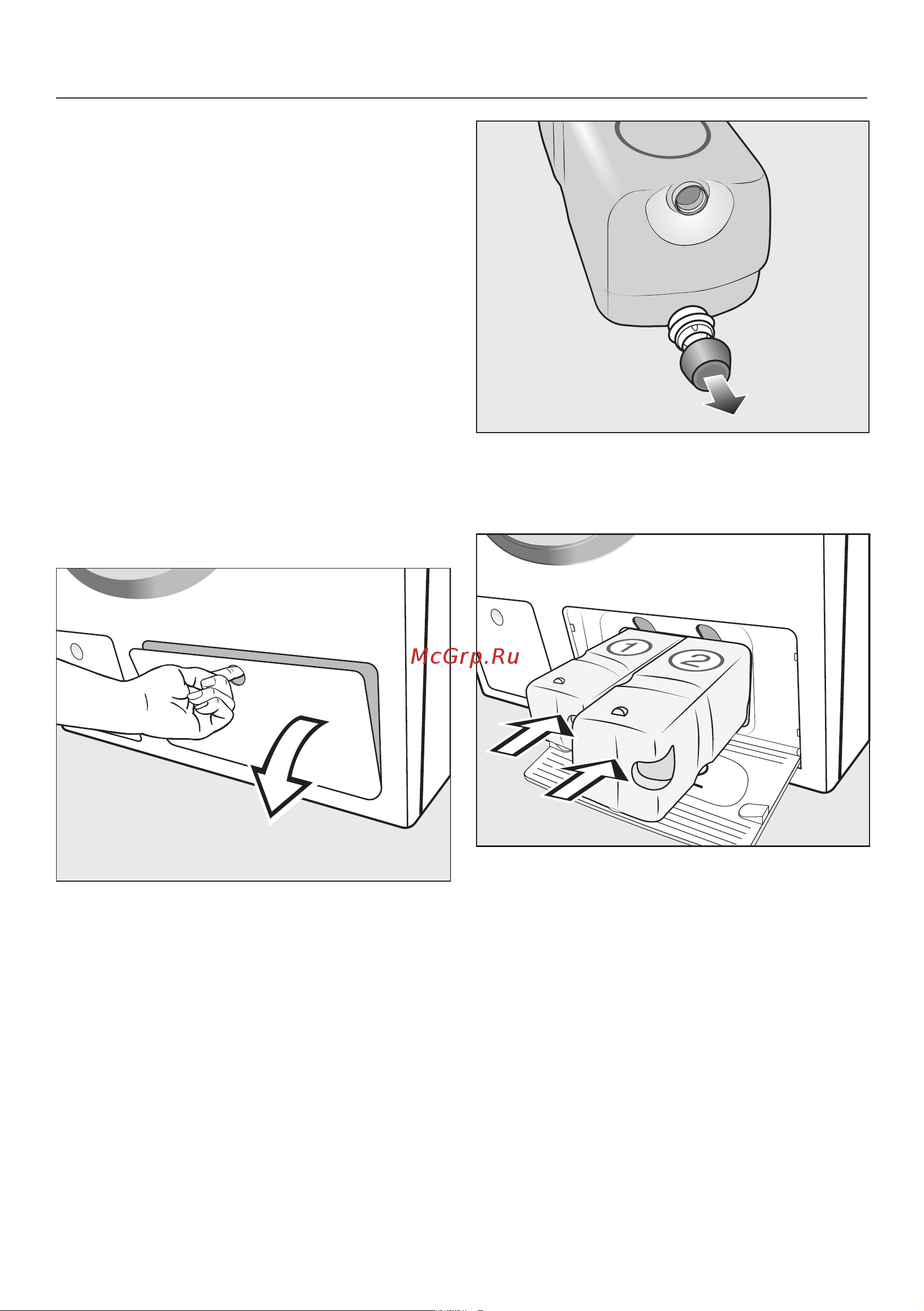 McGrp.Ru

1

2