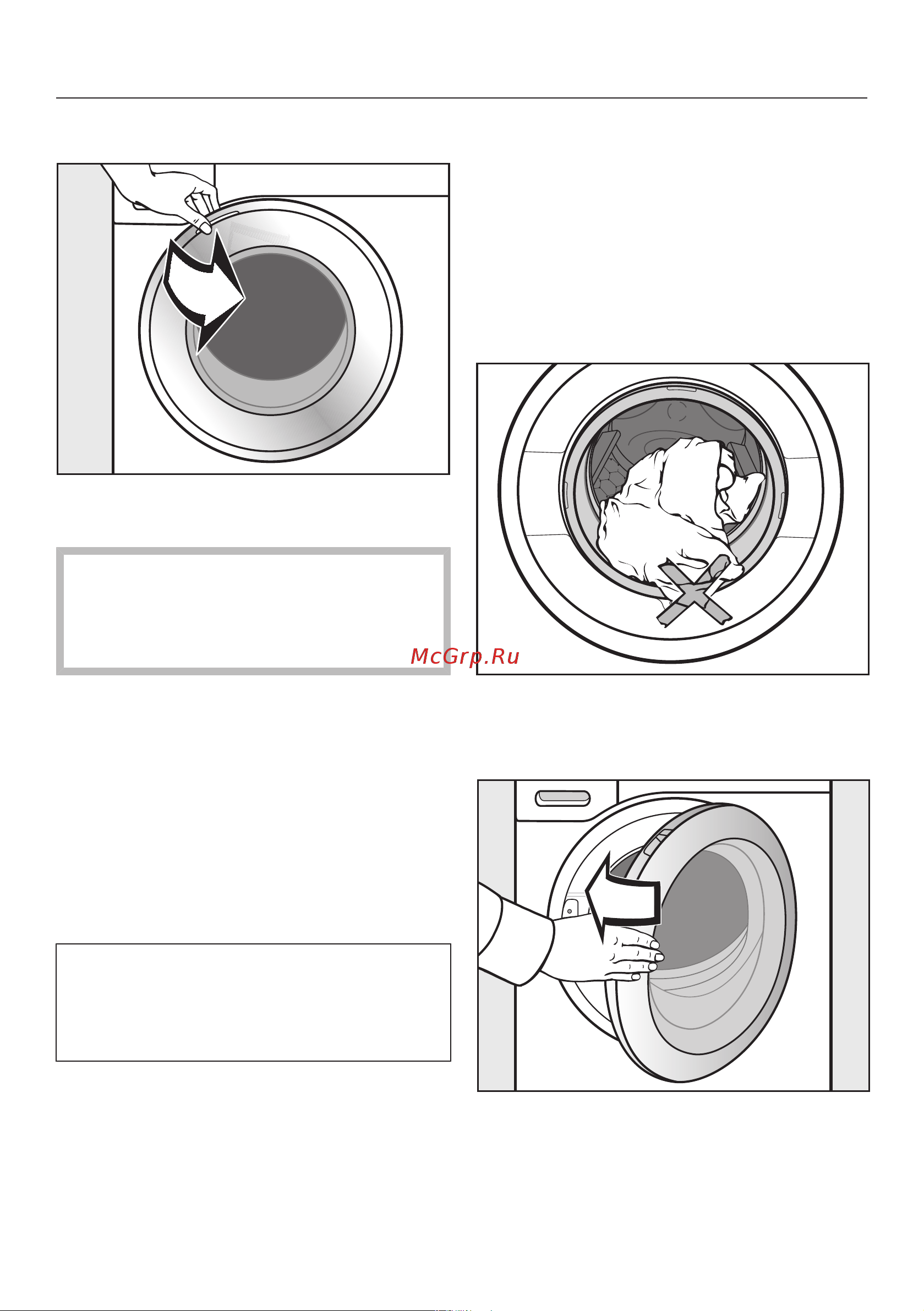 McGrp.Ru