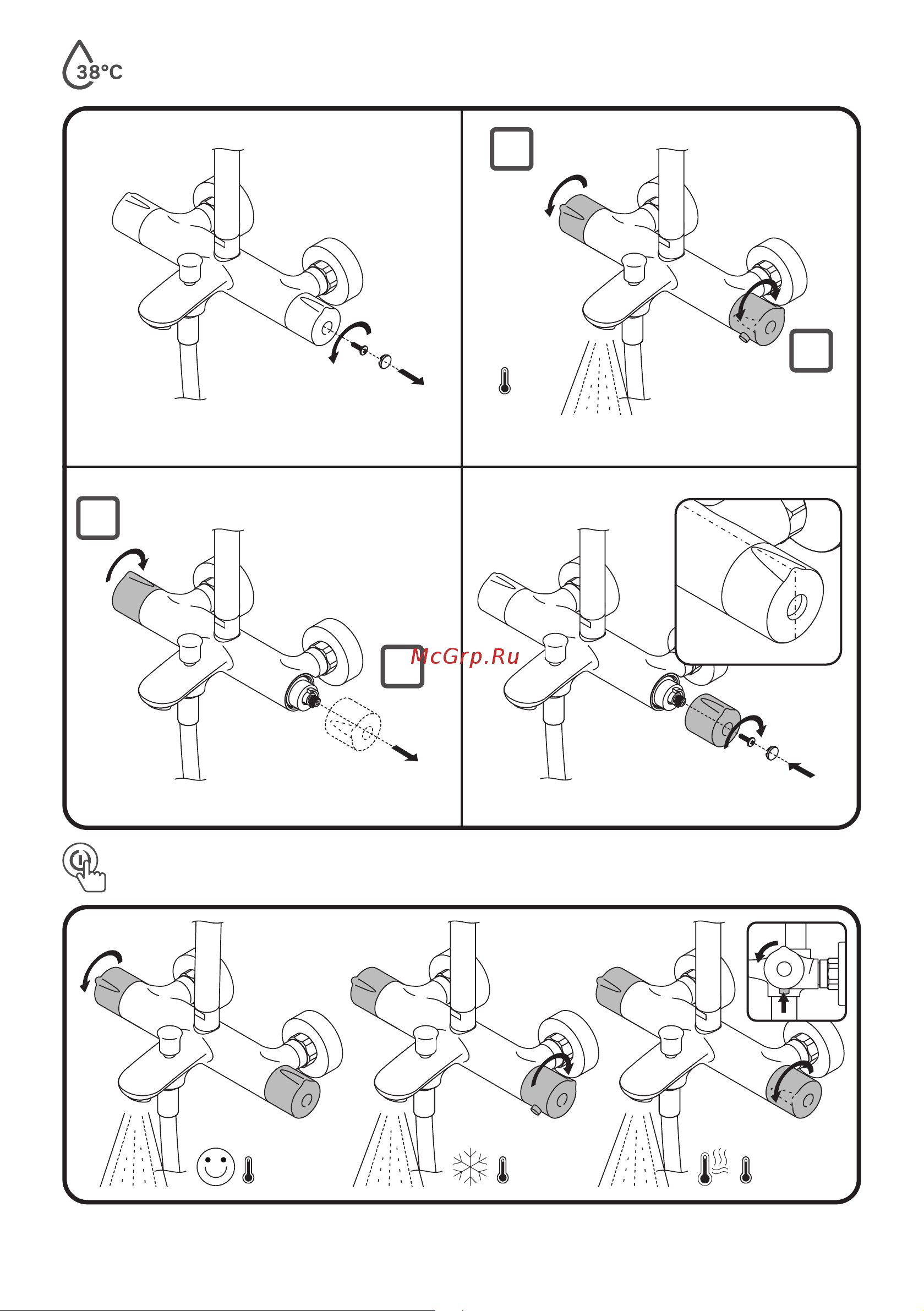 38°C

McGrp.Ru