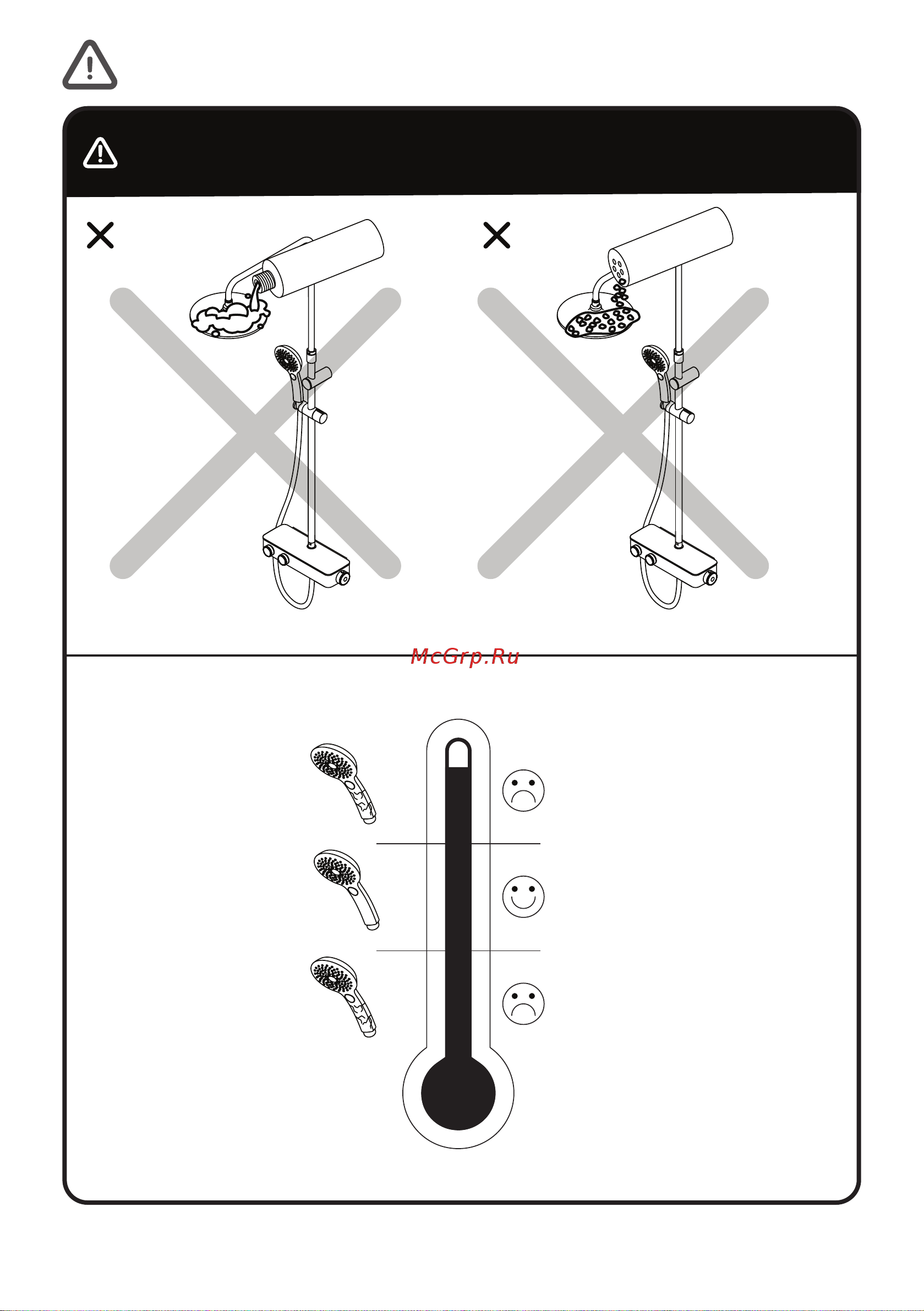 McGrp.Ru